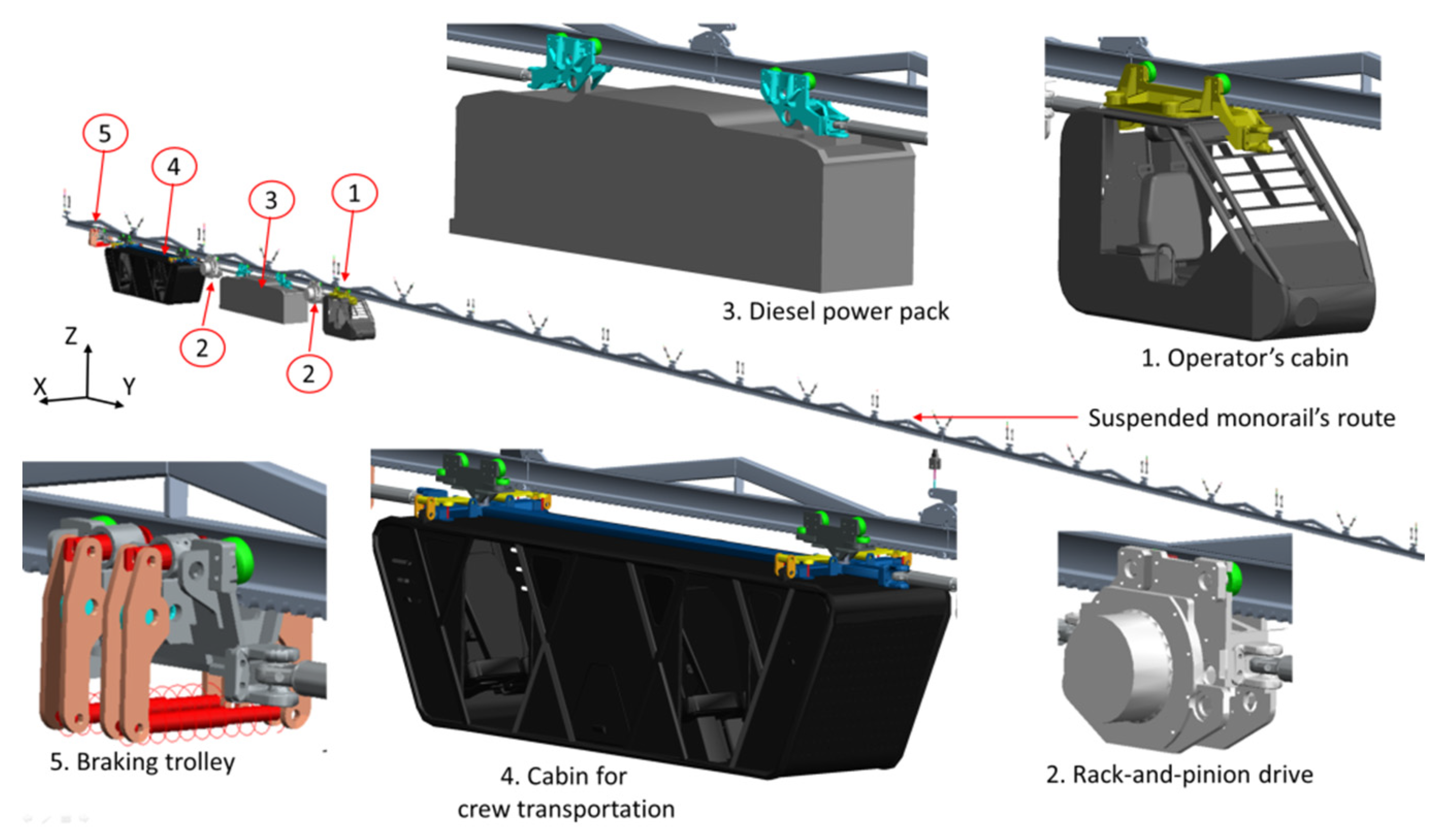 5
4
3
1
2
2
Z
X
Y
3. Diesel power pack
1. Operator's cabin
Suspended monorail's route
5. Braking trolley
4. Cabin for crew transportation
2. Rack-and-pinion drive