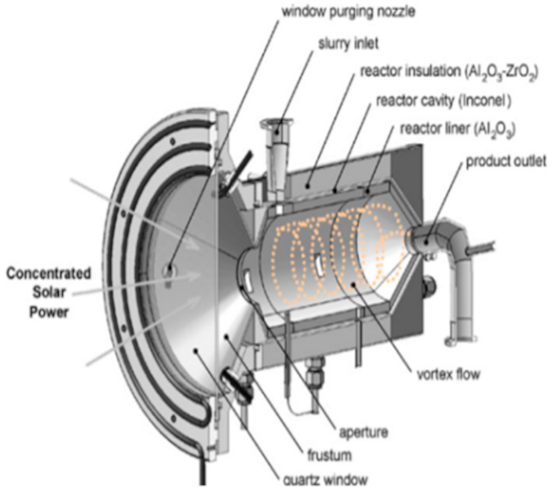 window purging nozzle

slurry inlet

reactor insulation ($Al_2O_3$-$ZrO_2$)

reactor cavity (Inconel)

reactor liner ($Al_2O_3$)

product outlet

Concentrated Solar Power

vortex flow

aperture

frustum

quartz window