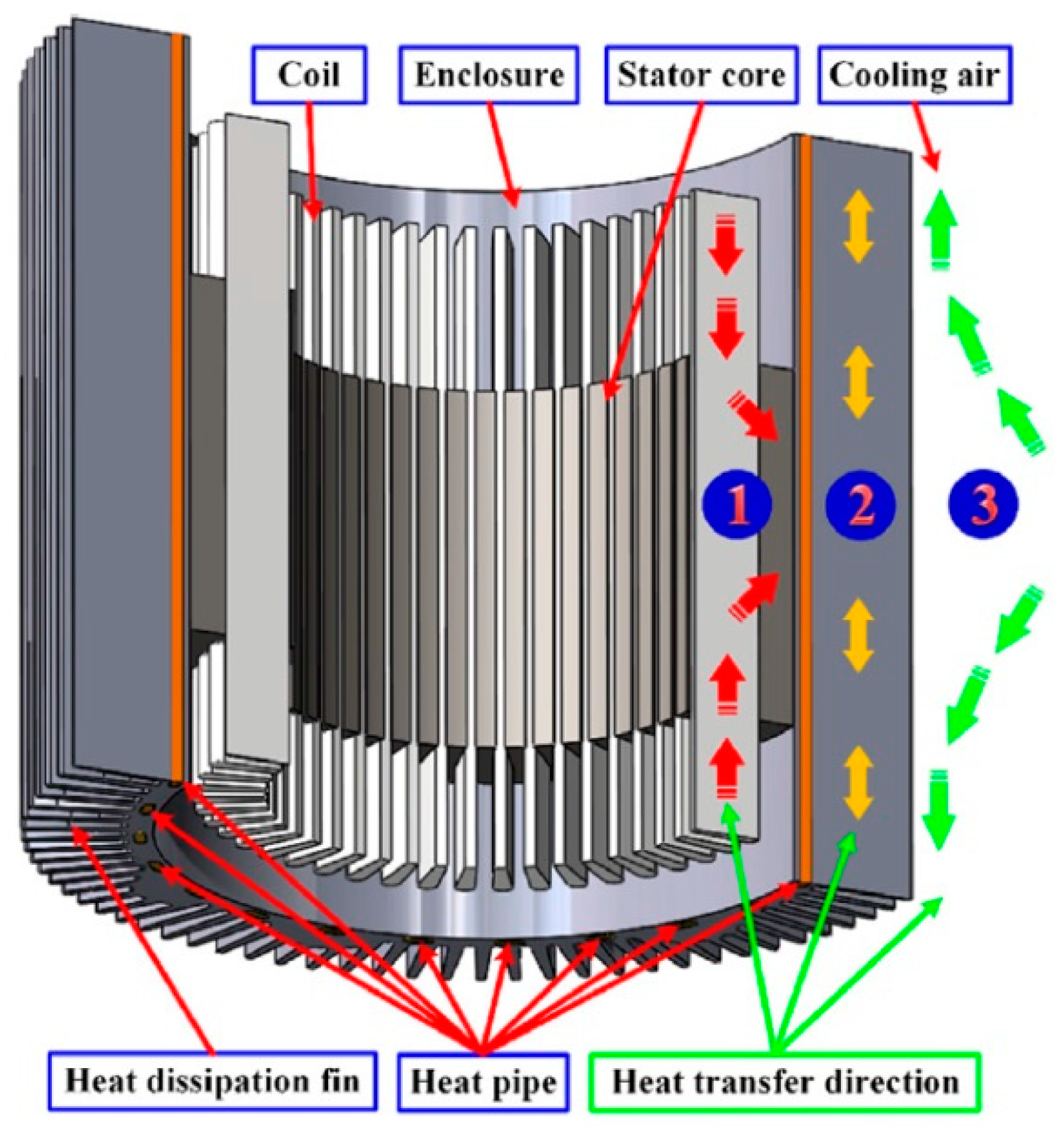 Coil
Enclosure
Stator core
Cooling air
1
2
3
Heat dissipation fin
Heat pipe
Heat transfer direction