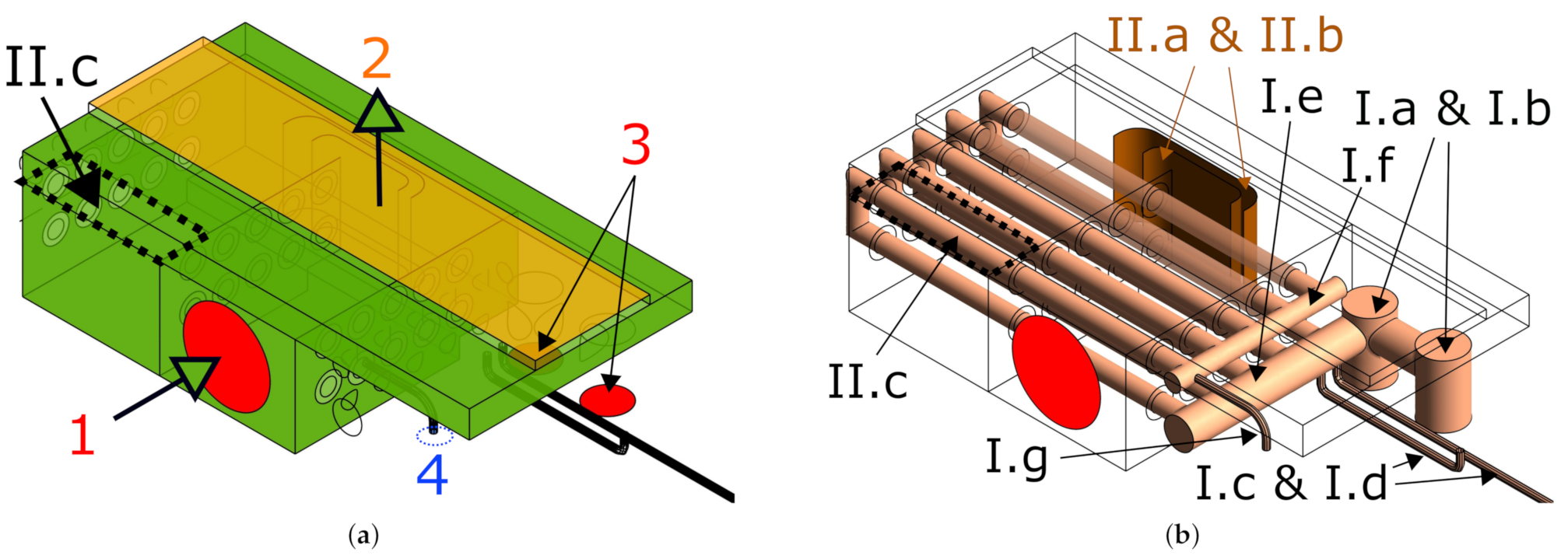 II.c

2

3

1

4

(a)

II.a & II.b

I.e

I.a & I.b

I.f

II.c

I.g

I.c & I.d

(b)