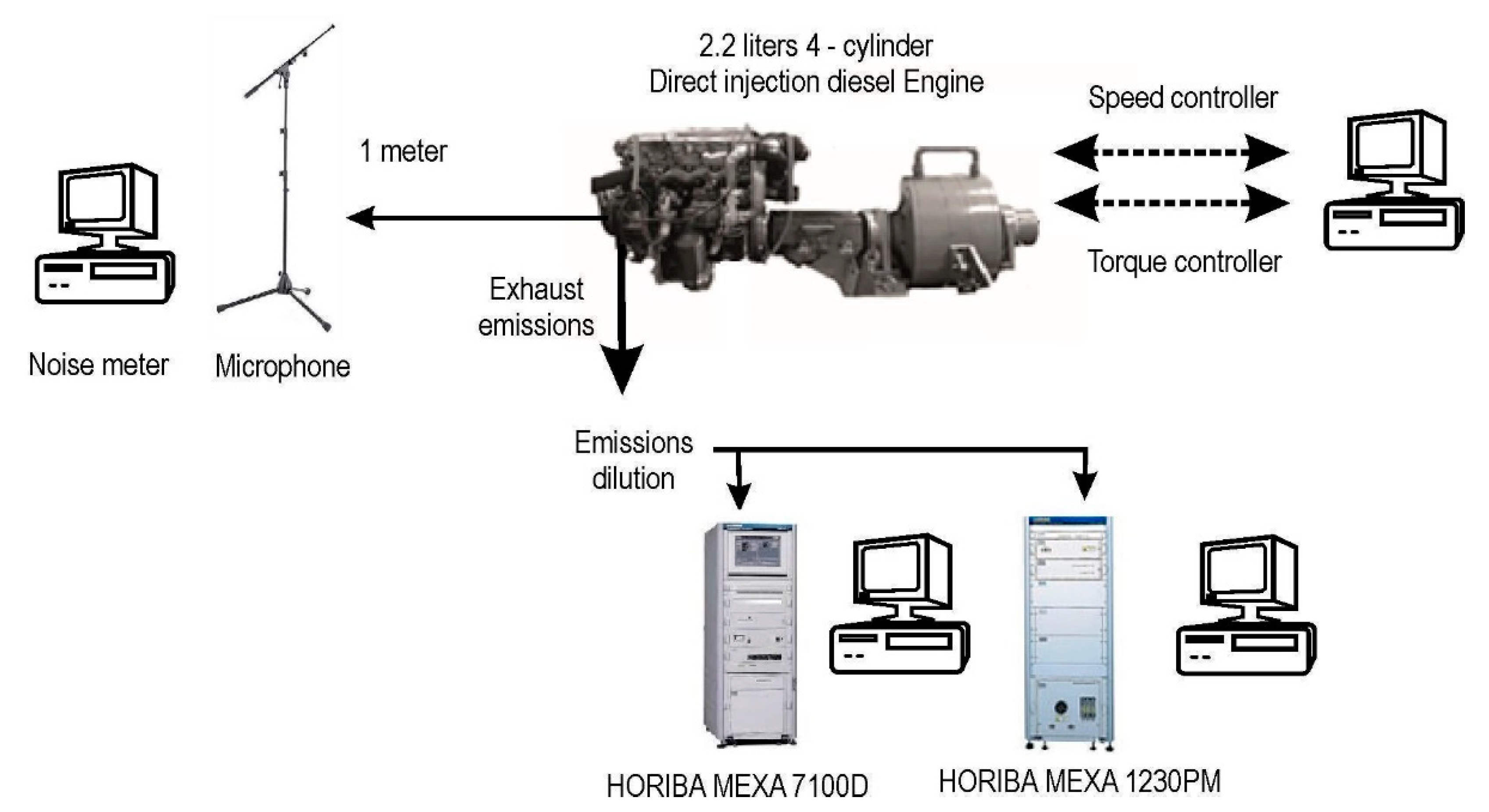 2.2 liters 4 - cylinder
Direct injection diesel Engine

Speed controller

1 meter

Torque controller

Exhaust emissions

Noise meter

Microphone

Emissions dilution

HORIBA MEXA 7100D

HORIBA MEXA 1230PM