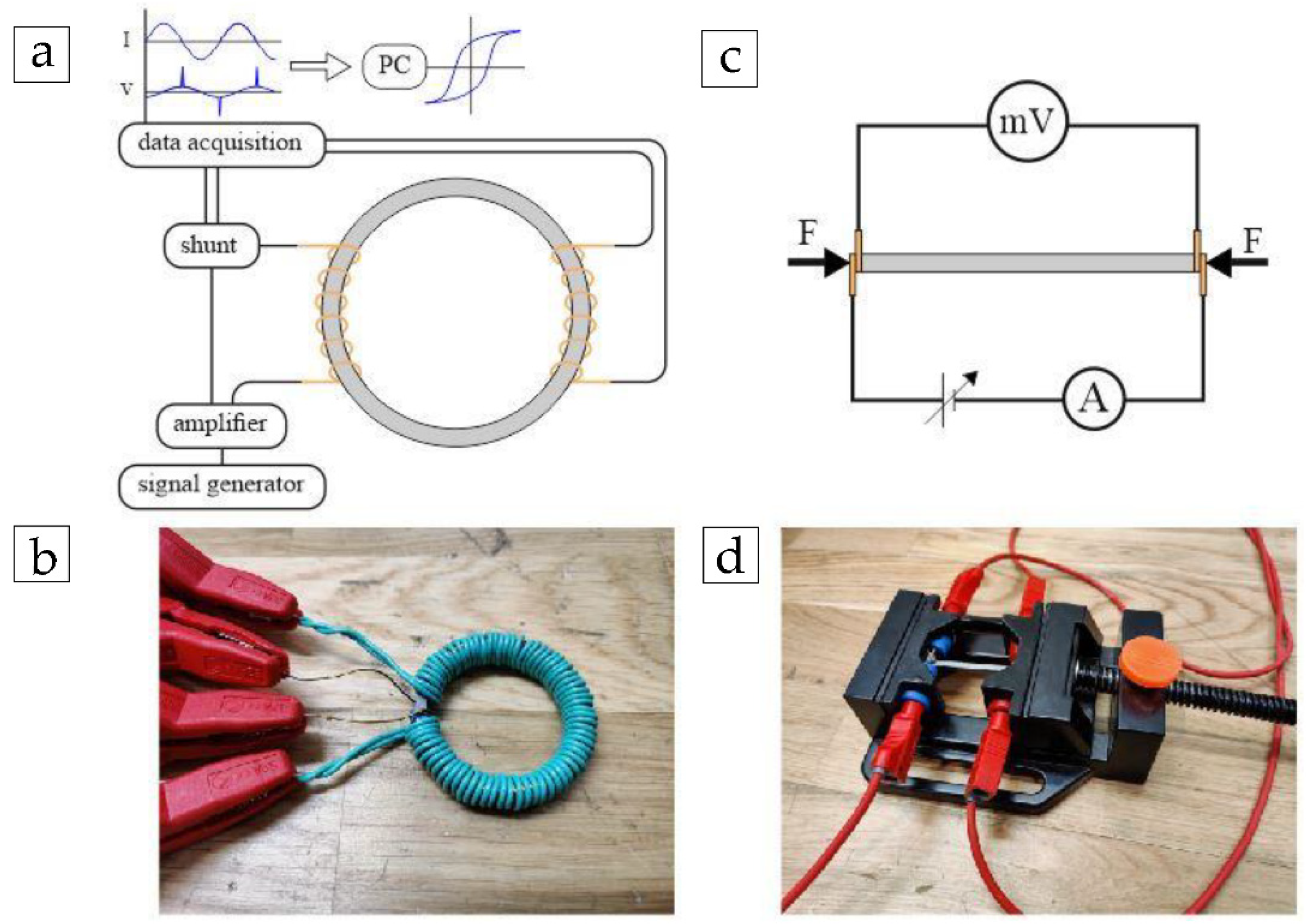 a

I

V

PC

data acquisition

shunt

amplifier

signal generator

c

mV

F

F

A

b

d