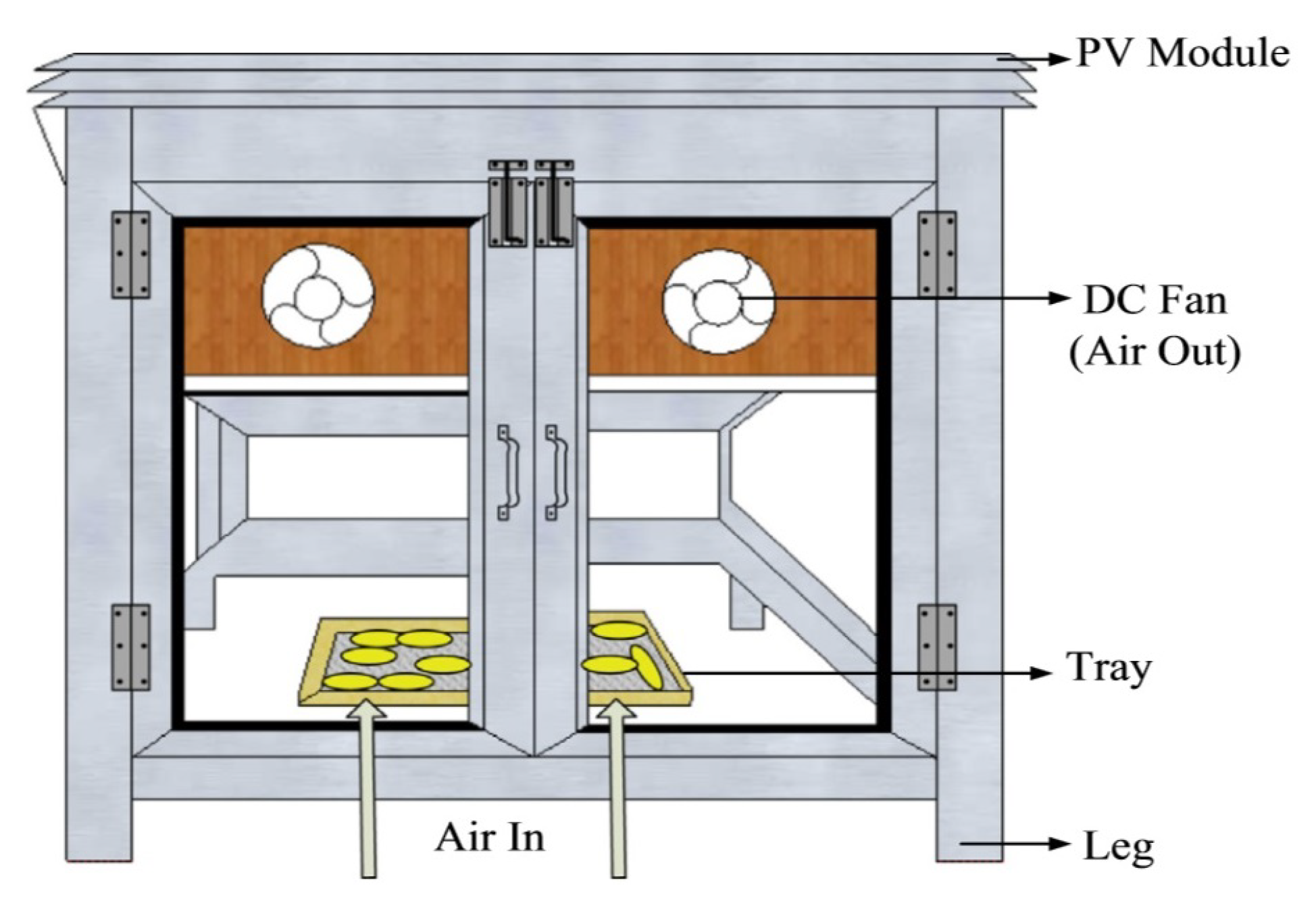 PV Module

DC Fan
(Air Out)

Tray

Air In

Leg