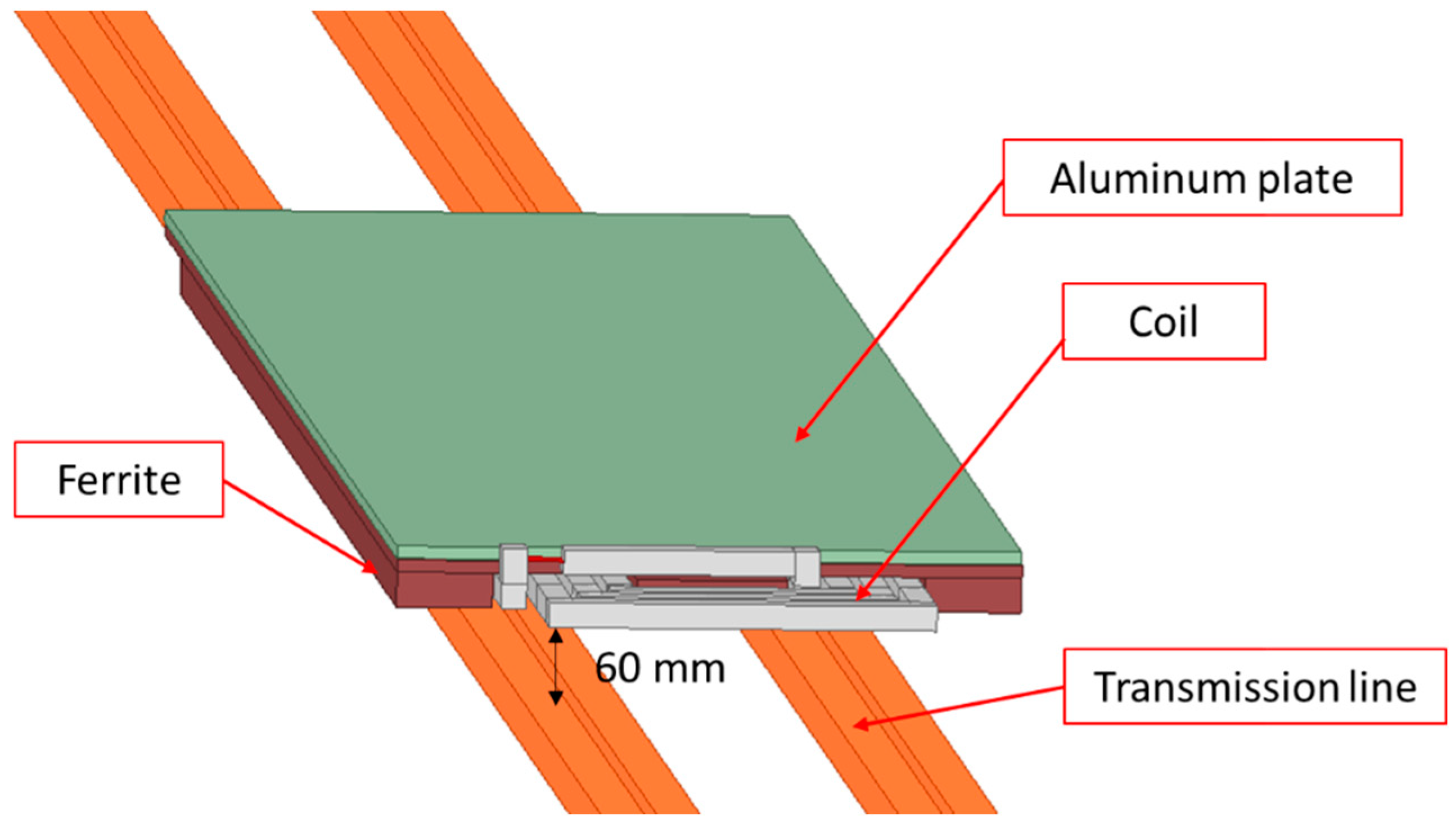 Aluminum plate

Coil

Ferrite

60 mm

Transmission line