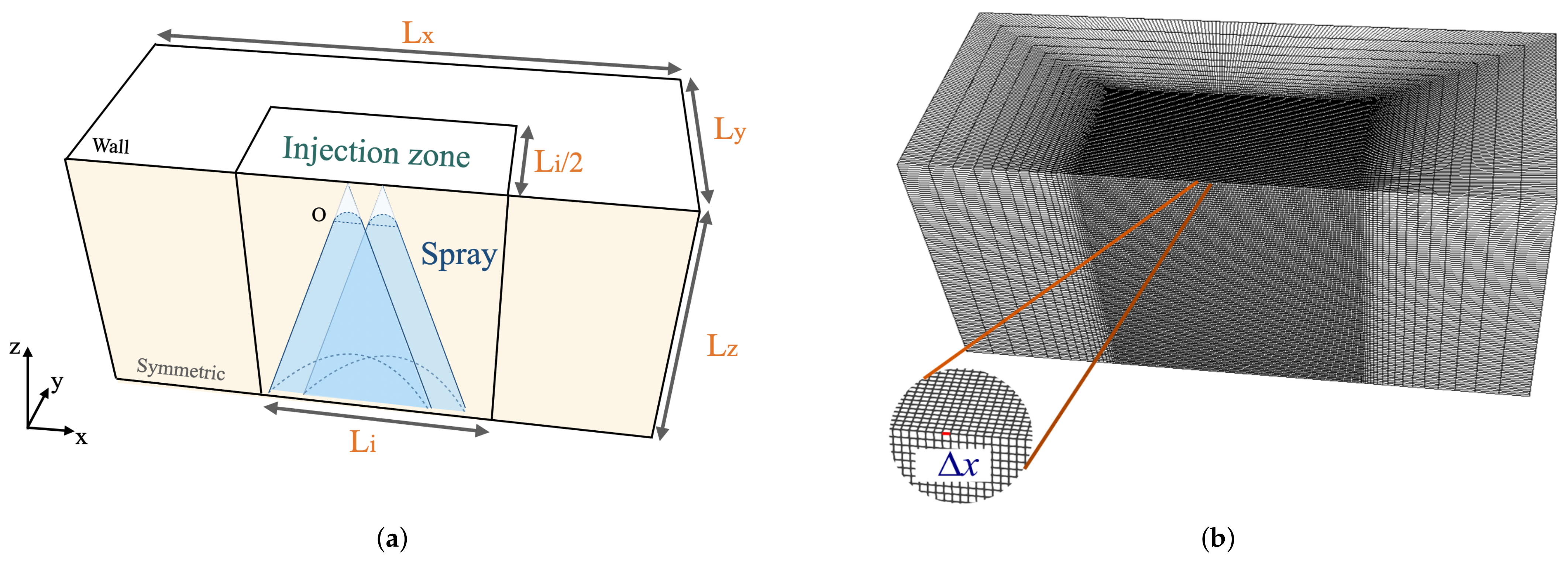 Lx

Ly

Wall

Injection zone

Li/2

O

Spray

Lz

z

y

x

Symmetric

Li

(a)

$\Delta x$

(b)