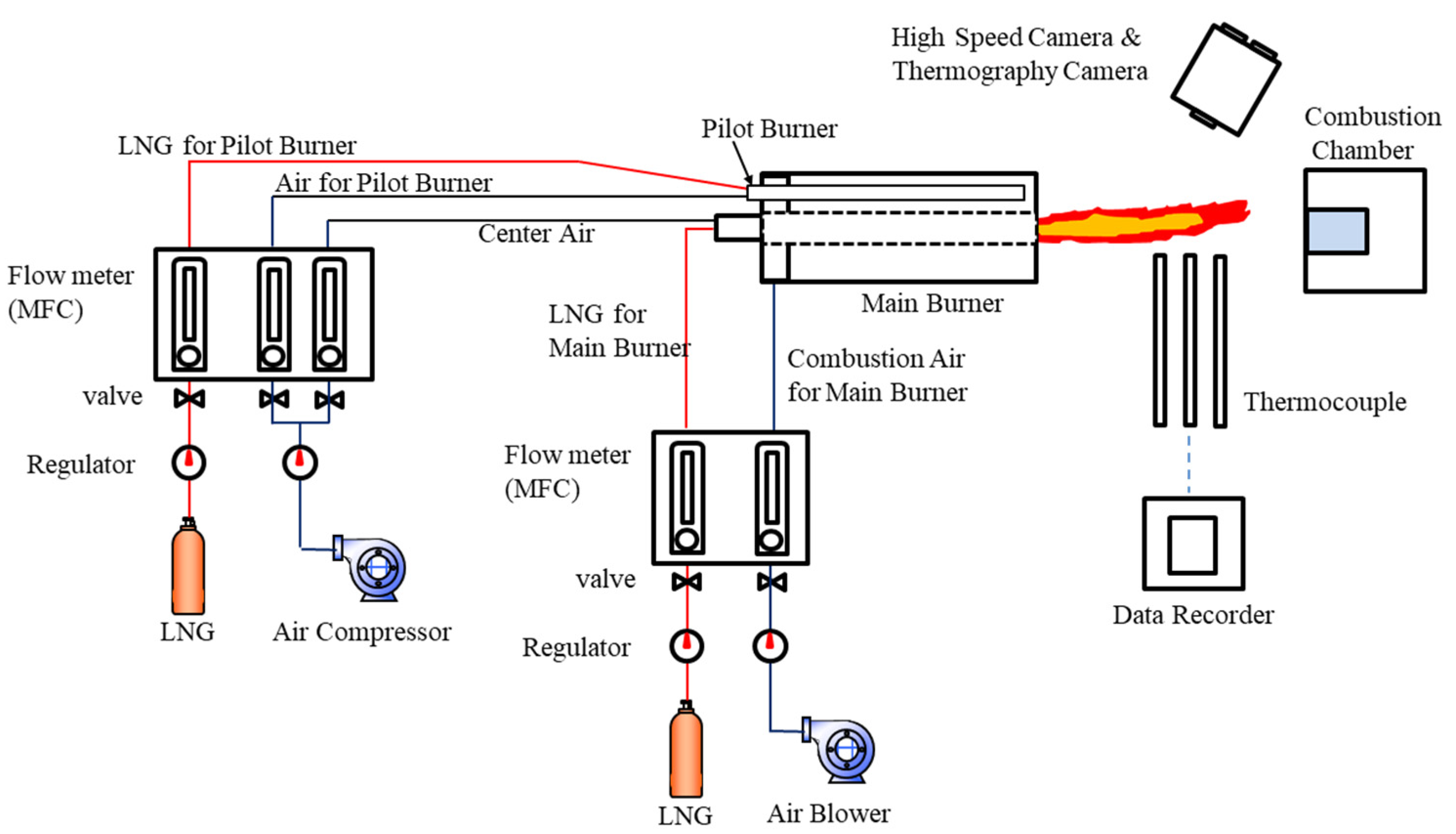 High Speed Camera & Thermography Camera

Combustion Chamber

Pilot Burner

LNG for Pilot Burner

Air for Pilot Burner

Center Air

Flow meter (MFC)

Main Burner

LNG for Main Burner

Combustion Air for Main Burner

valve

Thermocouple

Regulator

Flow meter (MFC)

LNG

Air Compressor

valve

Data Recorder

Regulator

LNG

Air Blower