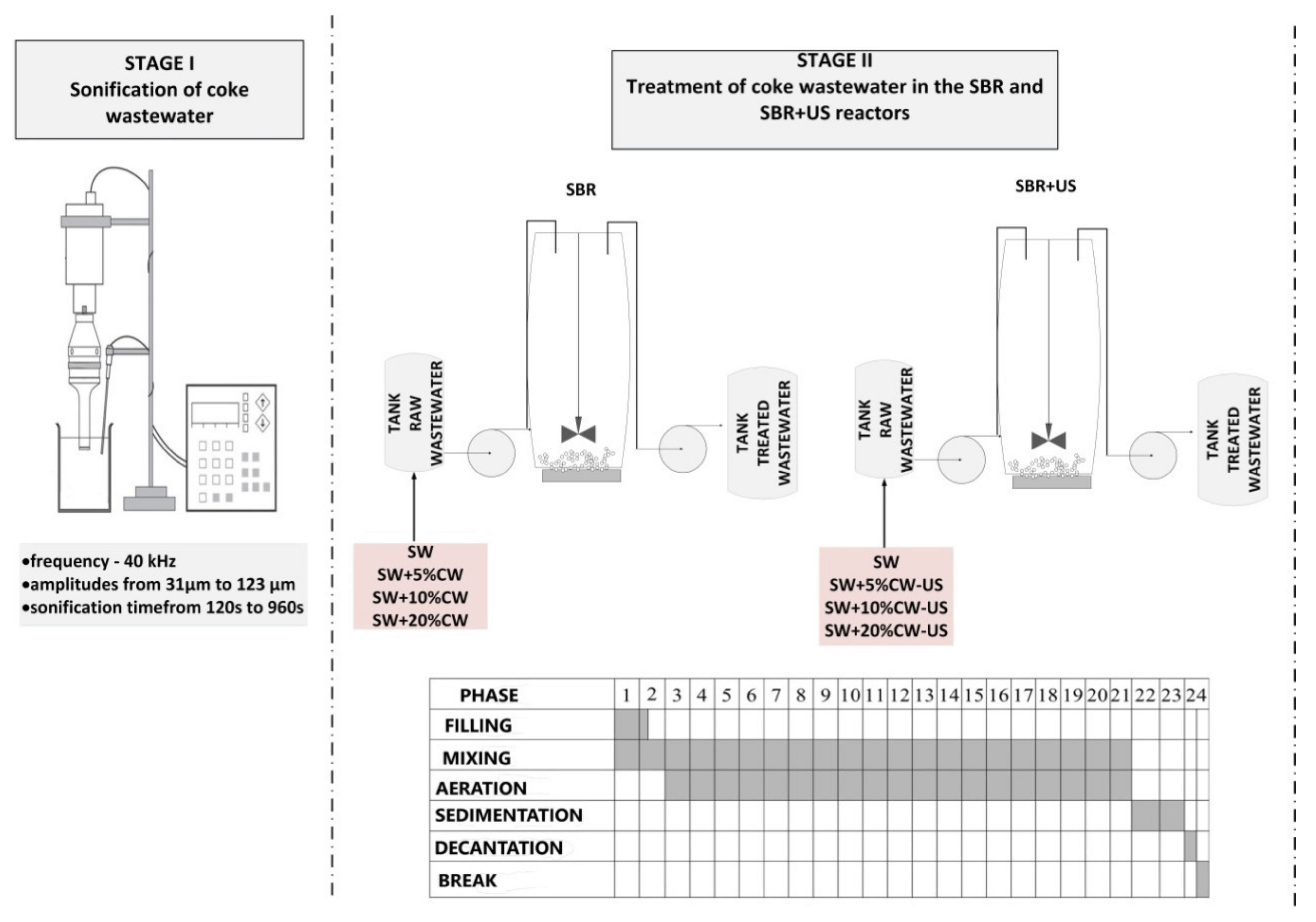 STAGE I
Sonification of coke wastewater

•frequency - 40 kHz
•amplitudes from 31µm to 123 µm
•sonification timefrom 120s to 960s

STAGE II
Treatment of coke wastewater in the SBR and SBR+US reactors

SBR

TANK RAW WASTEWATER

TANK TREATED WASTEWATER

SW
SW+5%CW
SW+10%CW
SW+20%CW

SBR+US

TANK RAW WASTEWATER

TANK TREATED WASTEWATER

SW
SW+5%CW-US
SW+10%CW-US
SW+20%CW-US

| PHASE | 1 | 2 | 3 | 4 | 5 | 6 | 7 | 8 | 9 | 10 | 11 | 12 | 13 | 14 | 15 | 16 | 17 | 18 | 19 | 20 | 21 | 22 | 23 | 24 |
|---|---|---|---|---|---|---|---|---|---|---|---|---|---|---|---|---|---|---|---|---|---|---|---|---|
| FILLING | | | | | | | | | | | | | | | | | | | | | | | | |
| MIXING | | | | | | | | | | | | | | | | | | | | | | | | |
| AERATION | | | | | | | | | | | | | | | | | | | | | | | | |
| SEDIMENTATION | | | | | | | | | | | | | | | | | | | | | | | | |
| DECANTATION | | | | | | | | | | | | | | | | | | | | | | | | |
| BREAK | | | | | | | | | | | | | | | | | | | | | | | | |