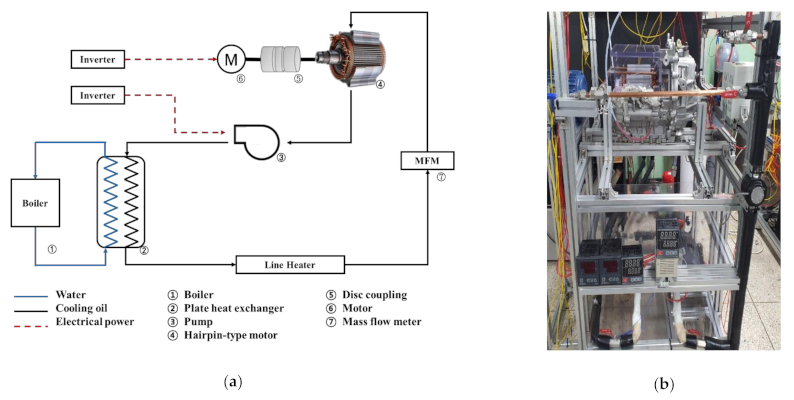 Inverter
M
⑥
⑤
④
Inverter
③
MFM
⑦
Boiler
①
②
Line Heater

Water
Cooling oil
Electrical power

① Boiler
② Plate heat exchanger
③ Pump
④ Hairpin-type motor

⑤ Disc coupling
⑥ Motor
⑦ Mass flow meter

(a)

(b)