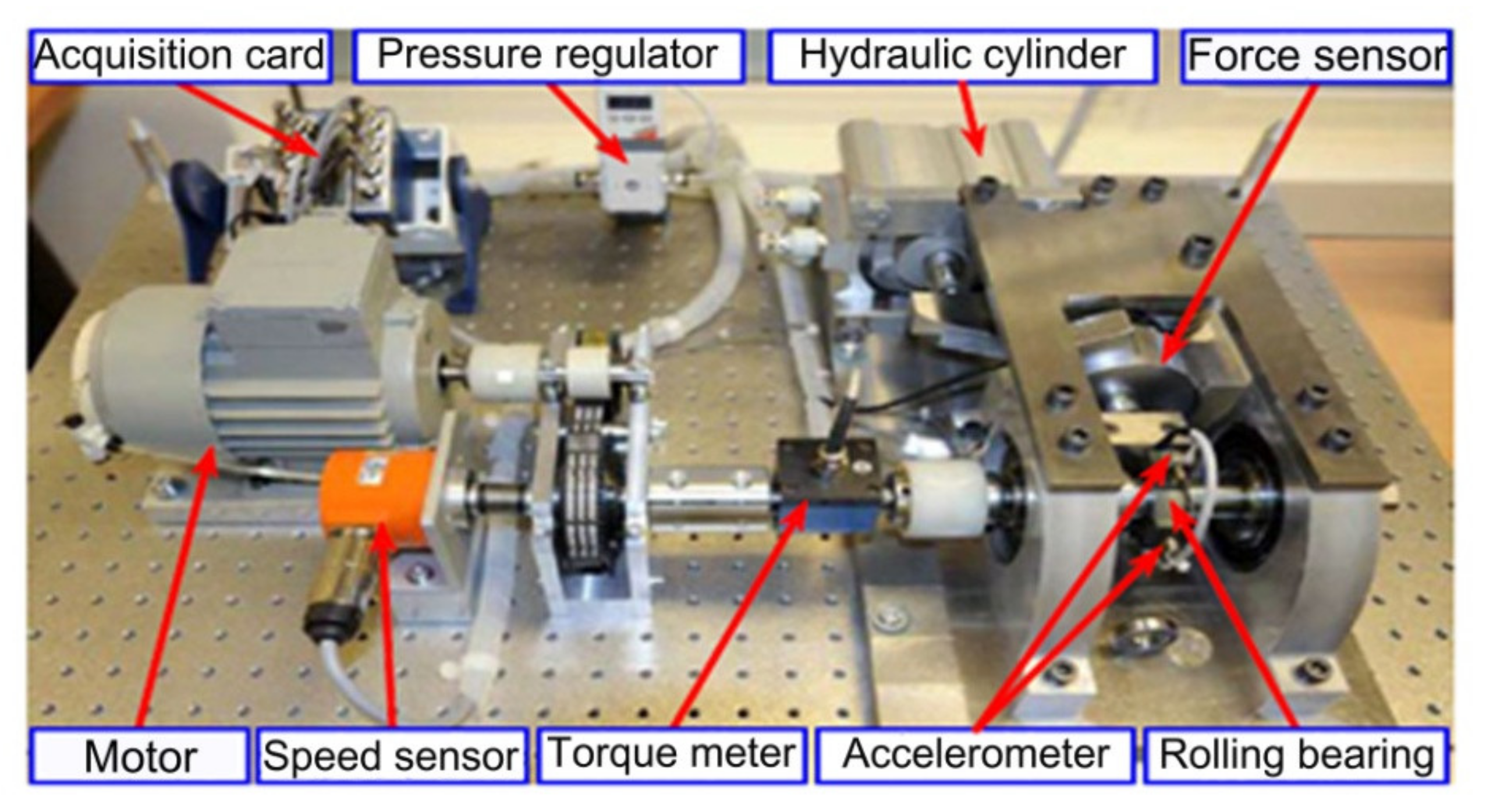 Acquisition card
Pressure regulator
Hydraulic cylinder
Force sensor
Motor
Speed sensor
Torque meter
Accelerometer
Rolling bearing