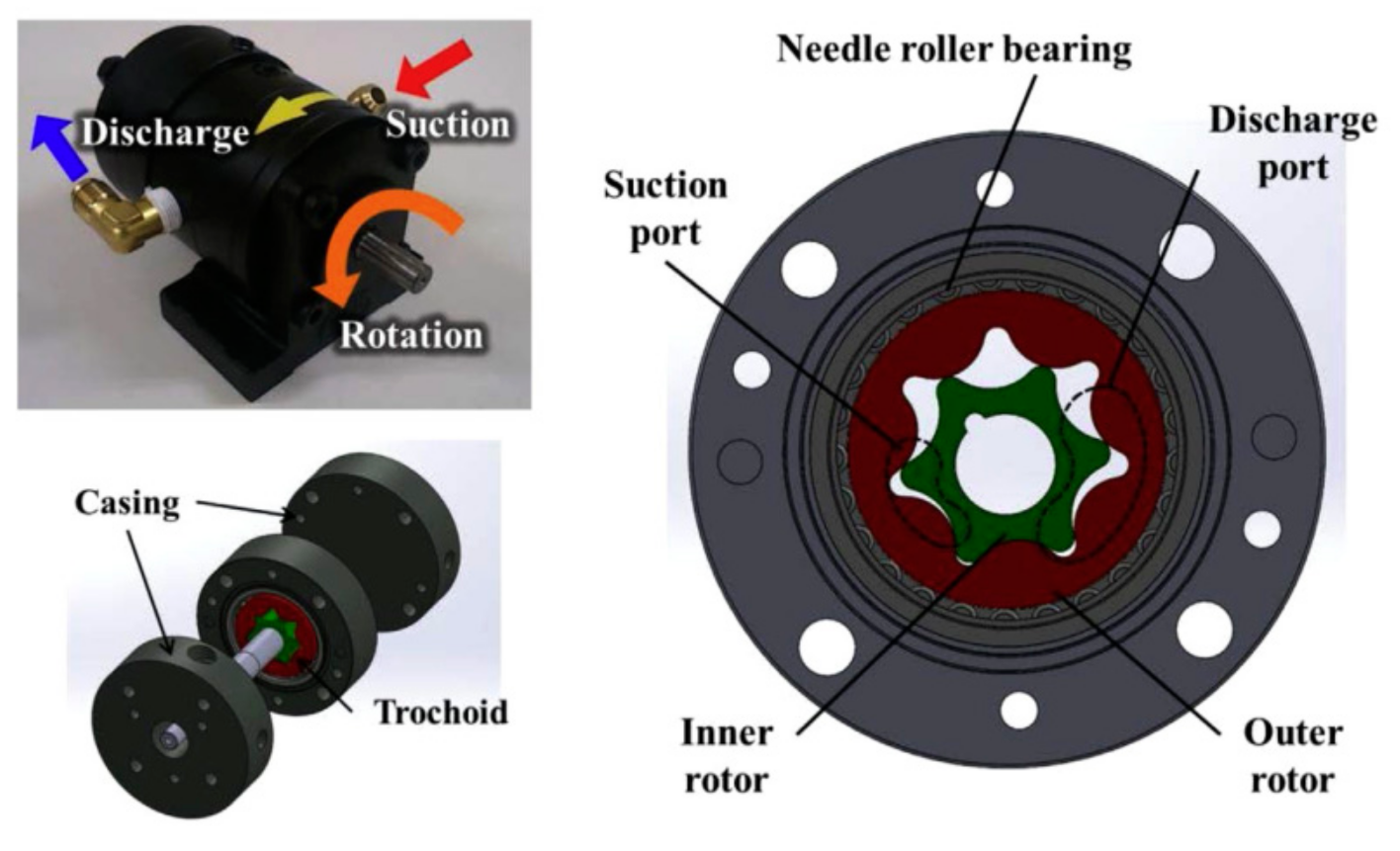 Discharge
Suction
Rotation

Casing
Trochoid

Needle roller bearing
Discharge port
Suction port
Inner rotor
Outer rotor