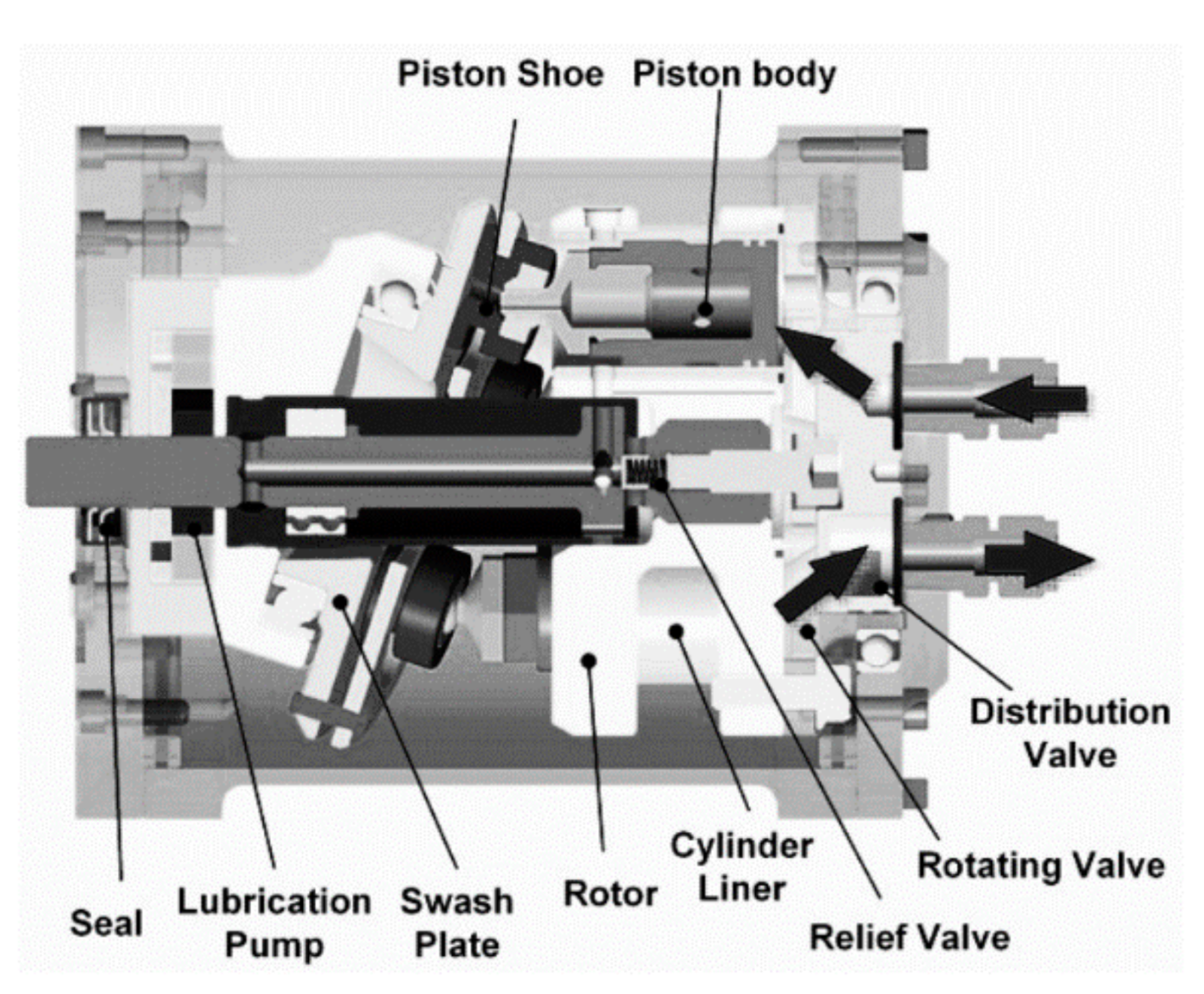 Piston Shoe
Piston body
Distribution Valve
Rotating Valve
Relief Valve
Cylinder Liner
Rotor
Swash Plate
Lubrication Pump
Seal