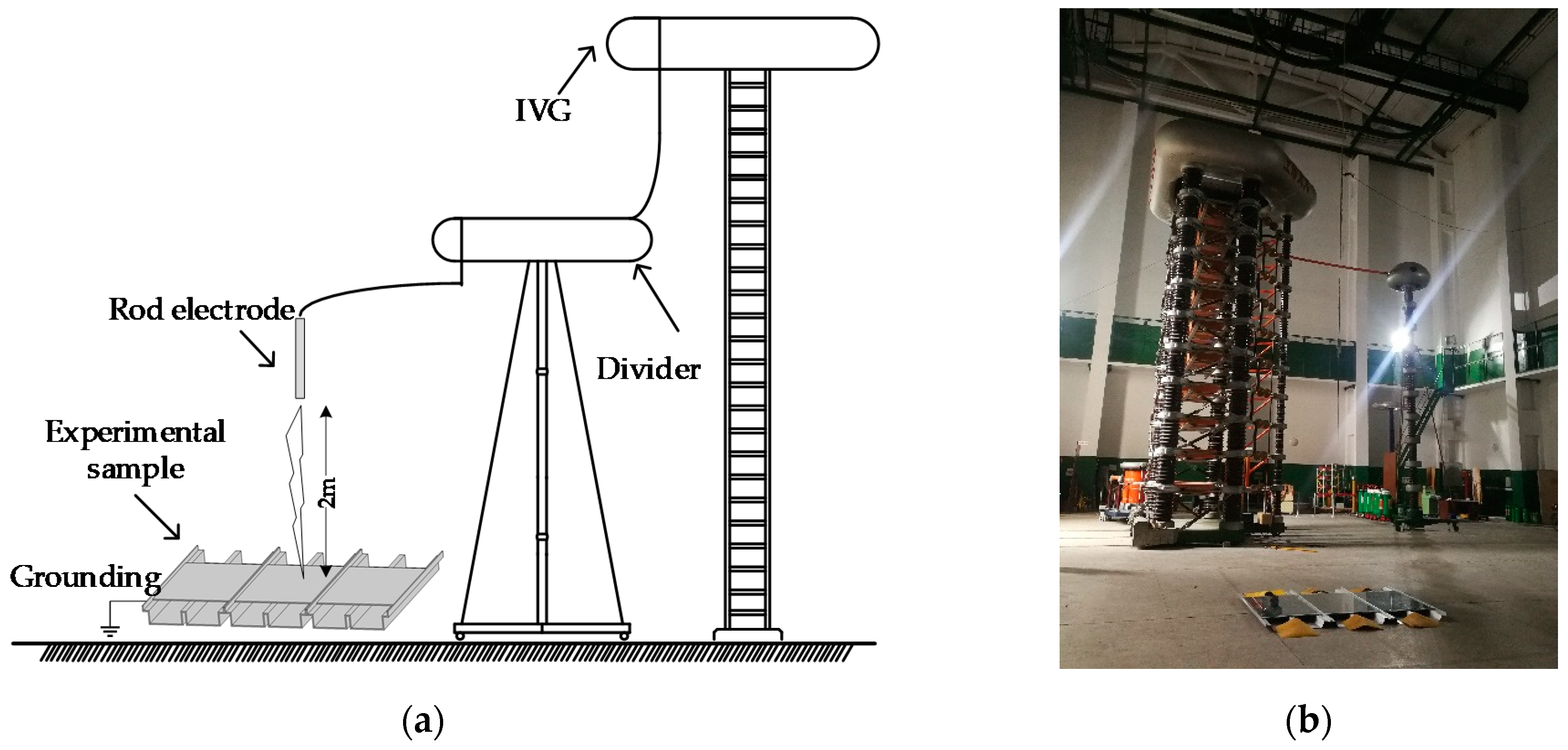 IVG

Rod electrode

Divider

Experimental sample

2m

Grounding

(a)

(b)