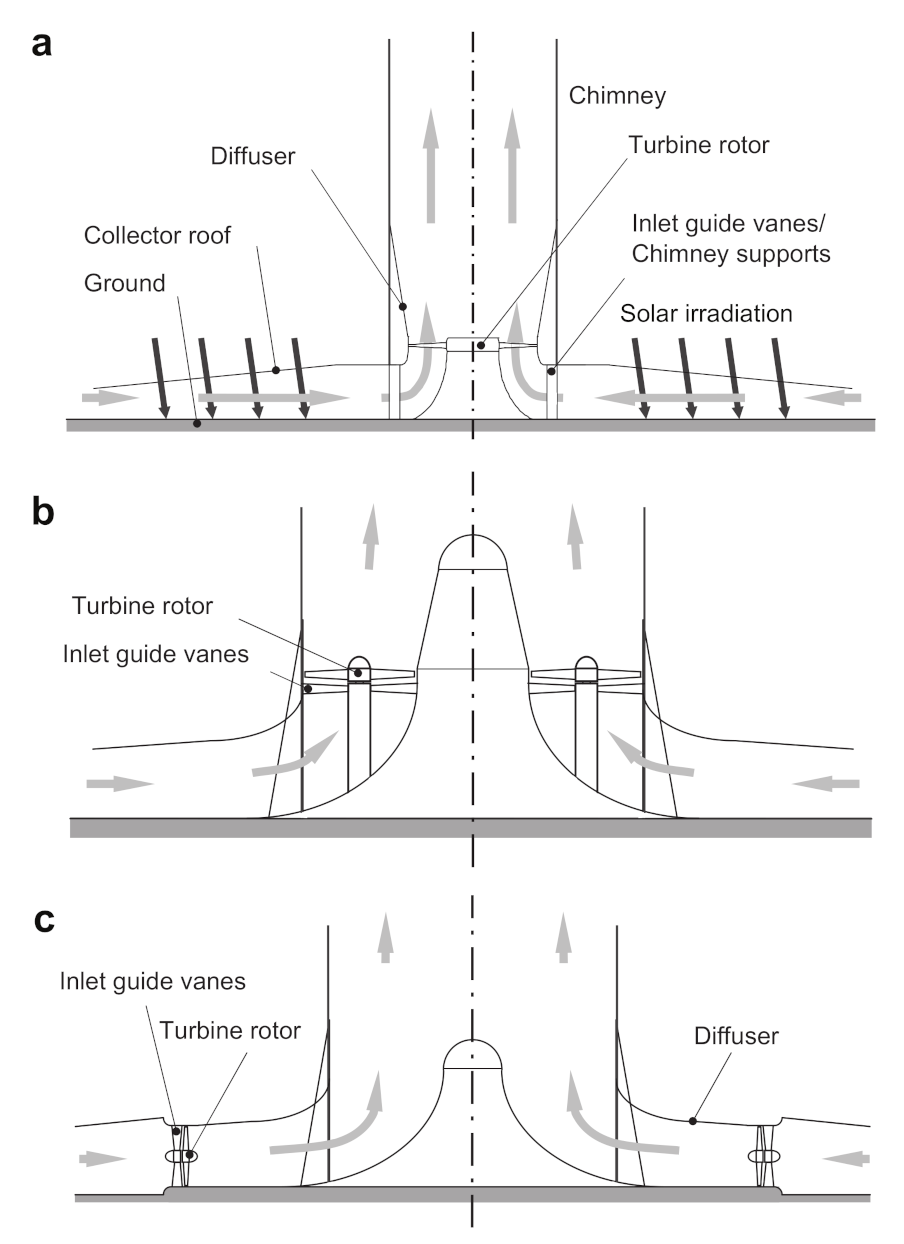 a

Chimney

Diffuser

Turbine rotor

Collector roof

Inlet guide vanes/
Chimney supports

Ground

Solar irradiation

b

Turbine rotor

Inlet guide vanes

c

Inlet guide vanes

Turbine rotor

Diffuser