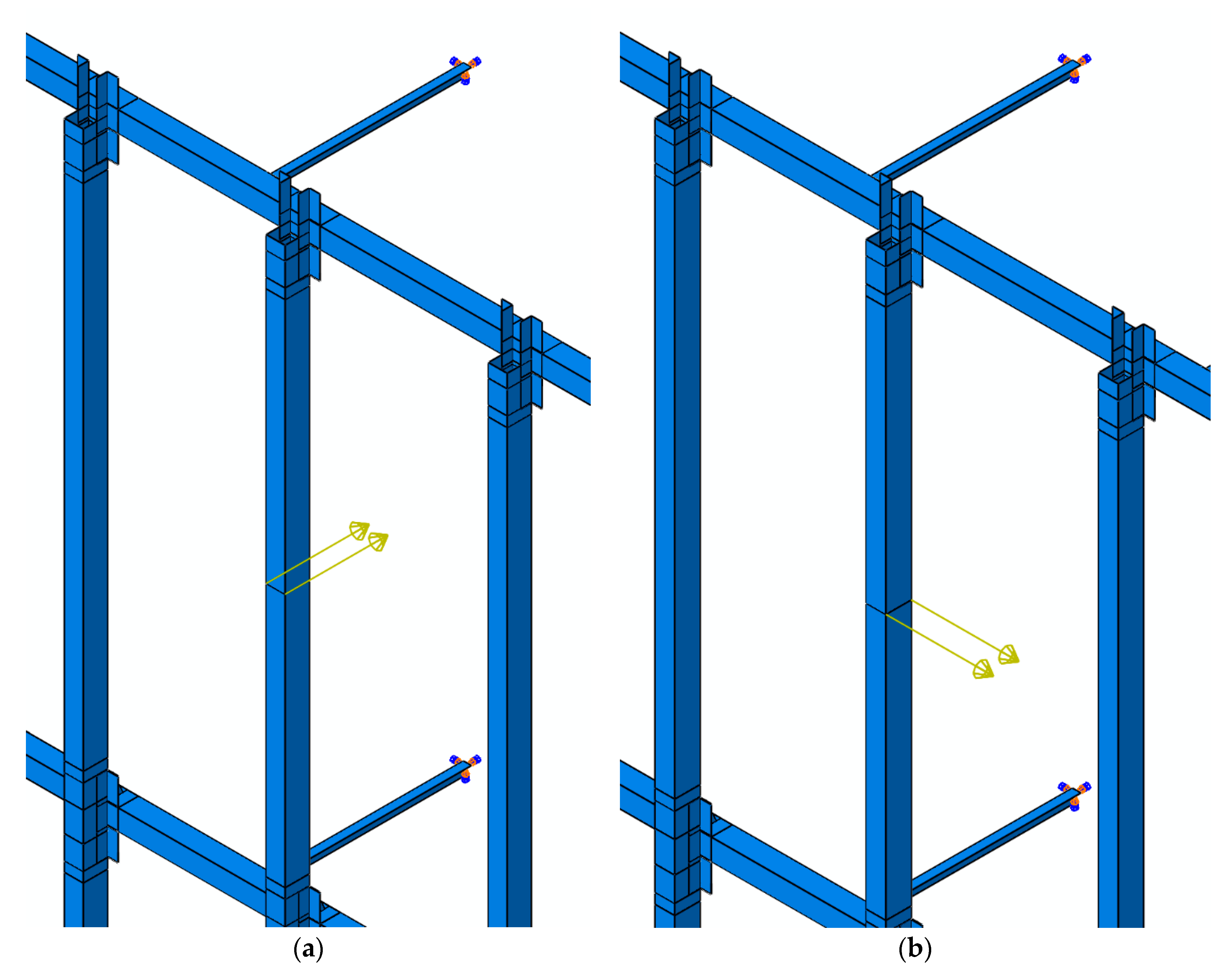 (a)

(b)