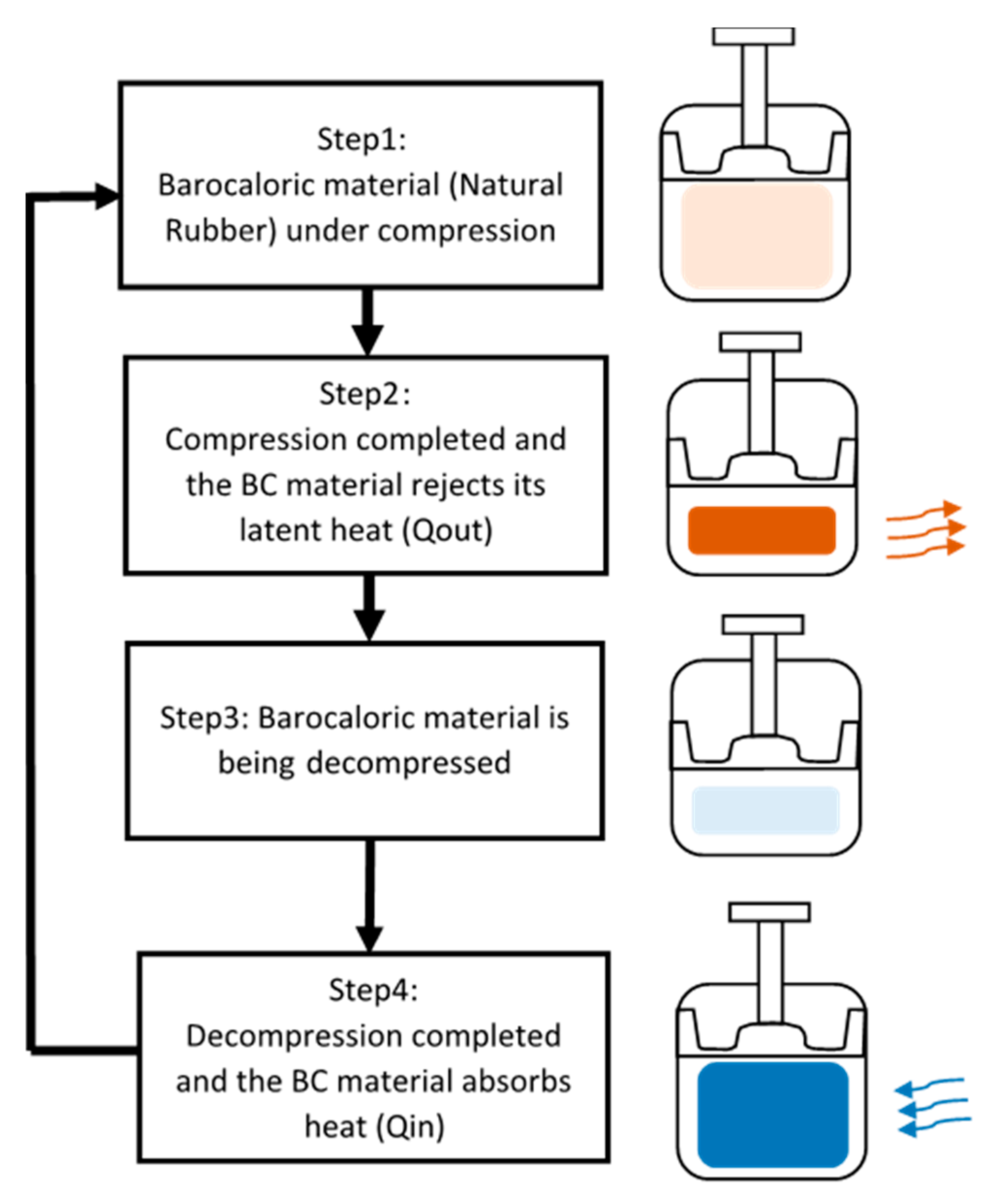 Step1:
Barocaloric material (Natural Rubber) under compression

Step2:
Compression completed and the BC material rejects its latent heat (Qout)

Step3: Barocaloric material is being decompressed

Step4:
Decompression completed and the BC material absorbs heat (Qin)