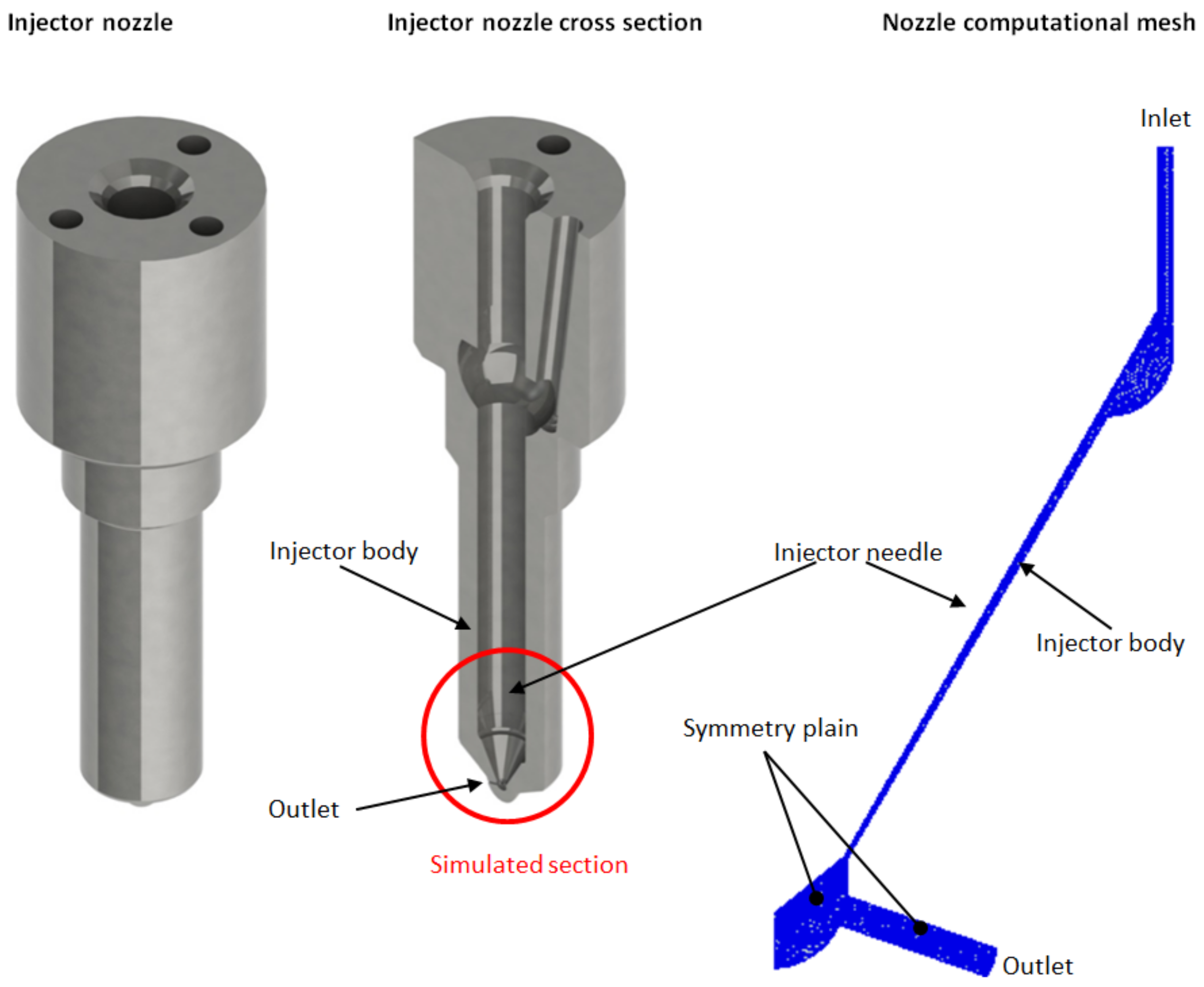 Injector nozzle

Injector nozzle cross section

Nozzle computational mesh

Inlet

Injector body

Injector needle

Injector body

Symmetry plain

Outlet

Simulated section

Outlet