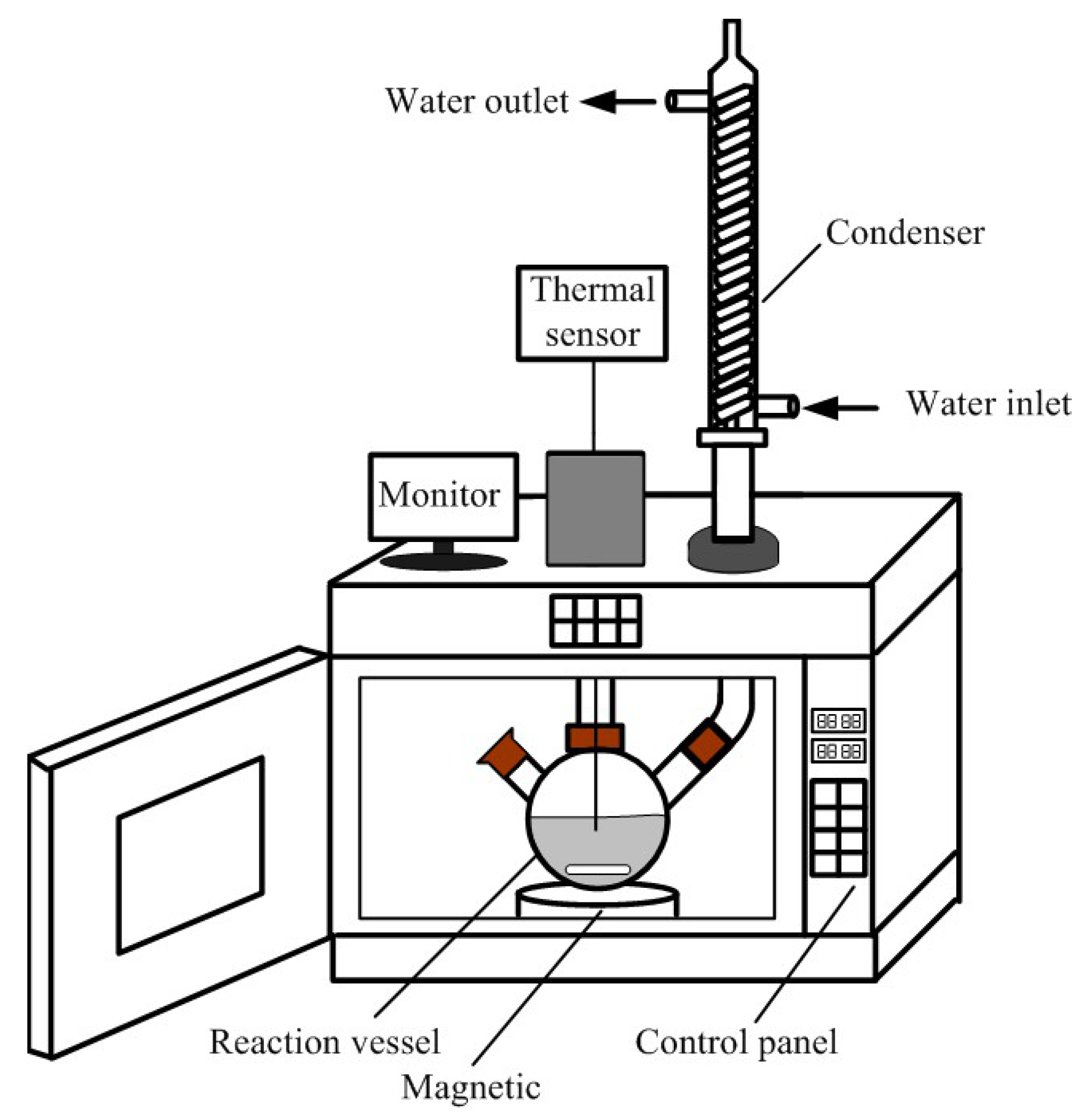 Water outlet

Condenser

Thermal sensor

Water inlet

Monitor

88 88

88 88

Reaction vessel

Control panel

Magnetic