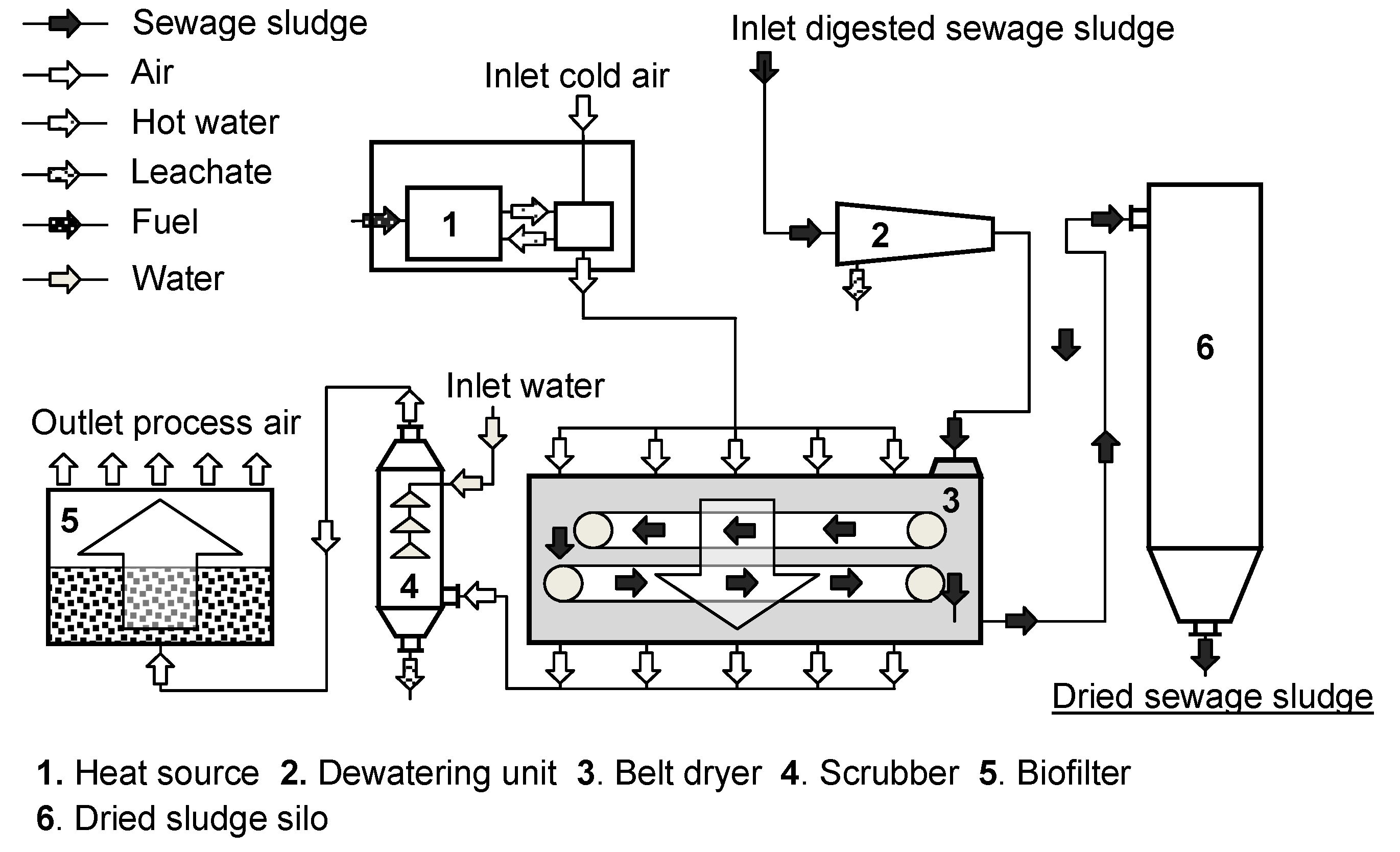 Sewage sludge
Air
Hot water
Leachate
Fuel
Water

Inlet cold air

Inlet digested sewage sludge

1

2

6

Inlet water

Outlet process air

5

4

3

Dried sewage sludge

1. Heat source 2. Dewatering unit 3. Belt dryer 4. Scrubber 5. Biofilter
6. Dried sludge silo