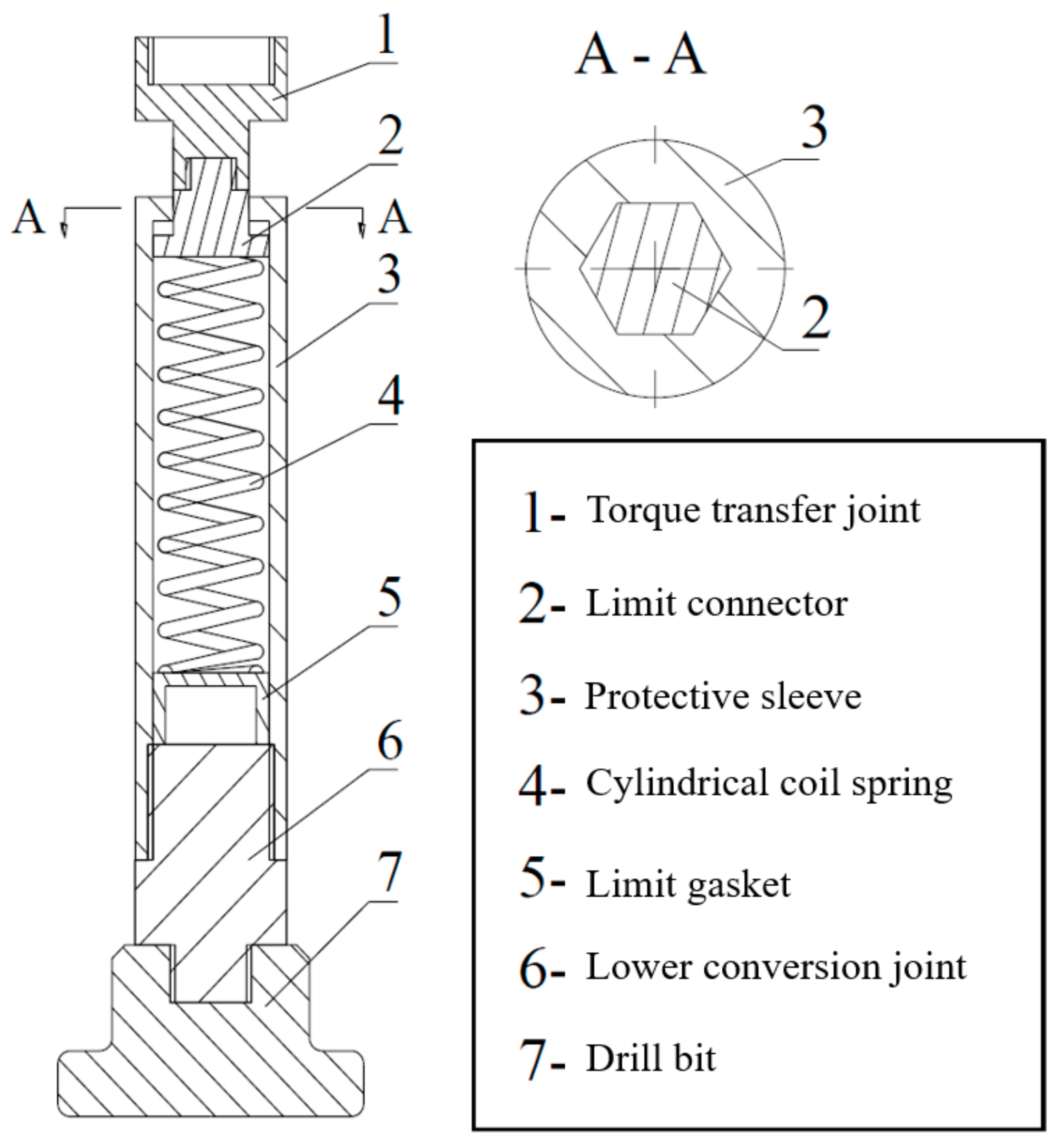 1
2
A
A
3
4
5
6
7

A - A
3
2

1- Torque transfer joint
2- Limit connector
3- Protective sleeve
4- Cylindrical coil spring
5- Limit gasket
6- Lower conversion joint
7- Drill bit