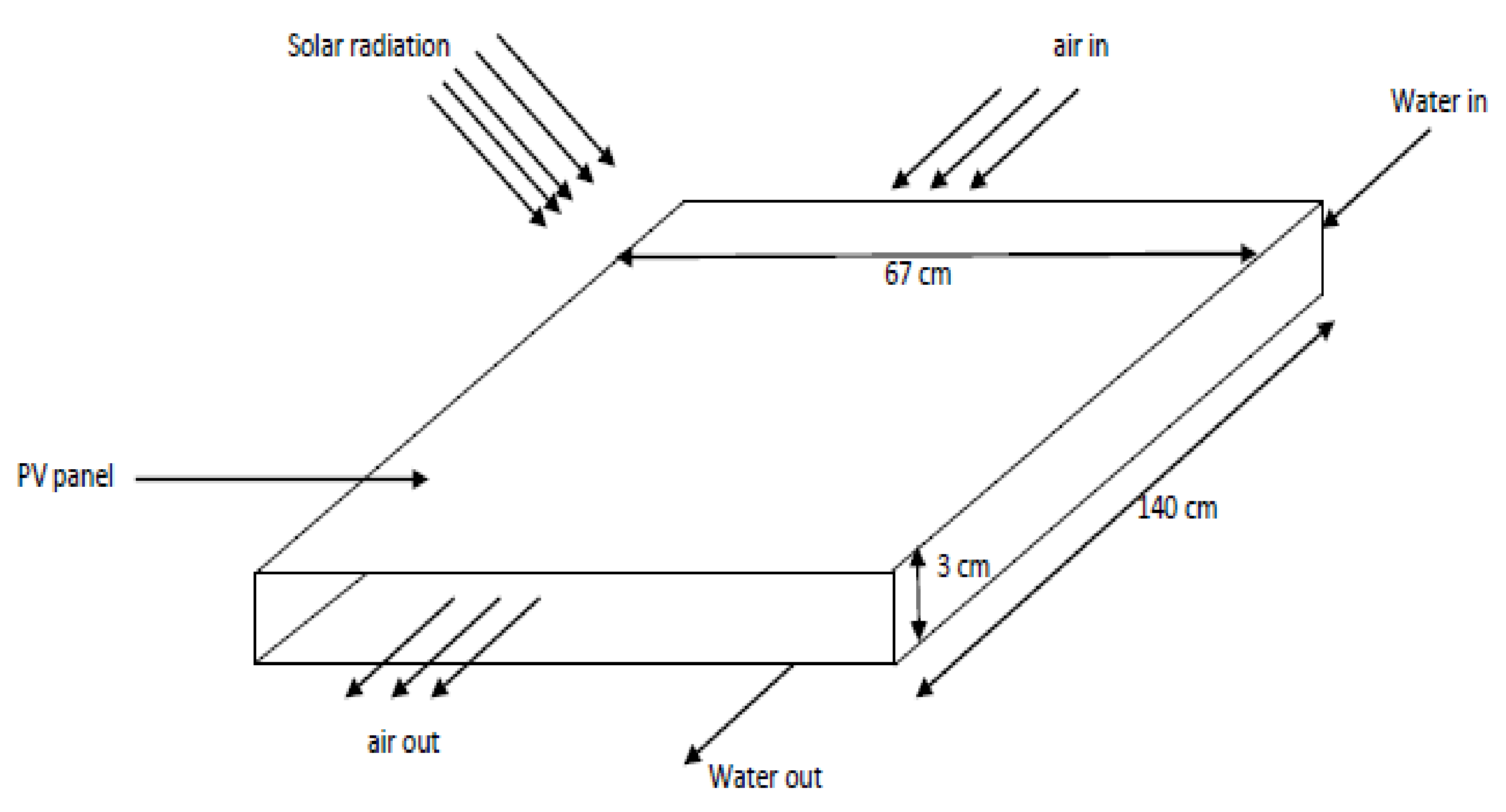 Solar radiation

air in

Water in

67 cm

PV panel

140 cm

3 cm

air out

Water out