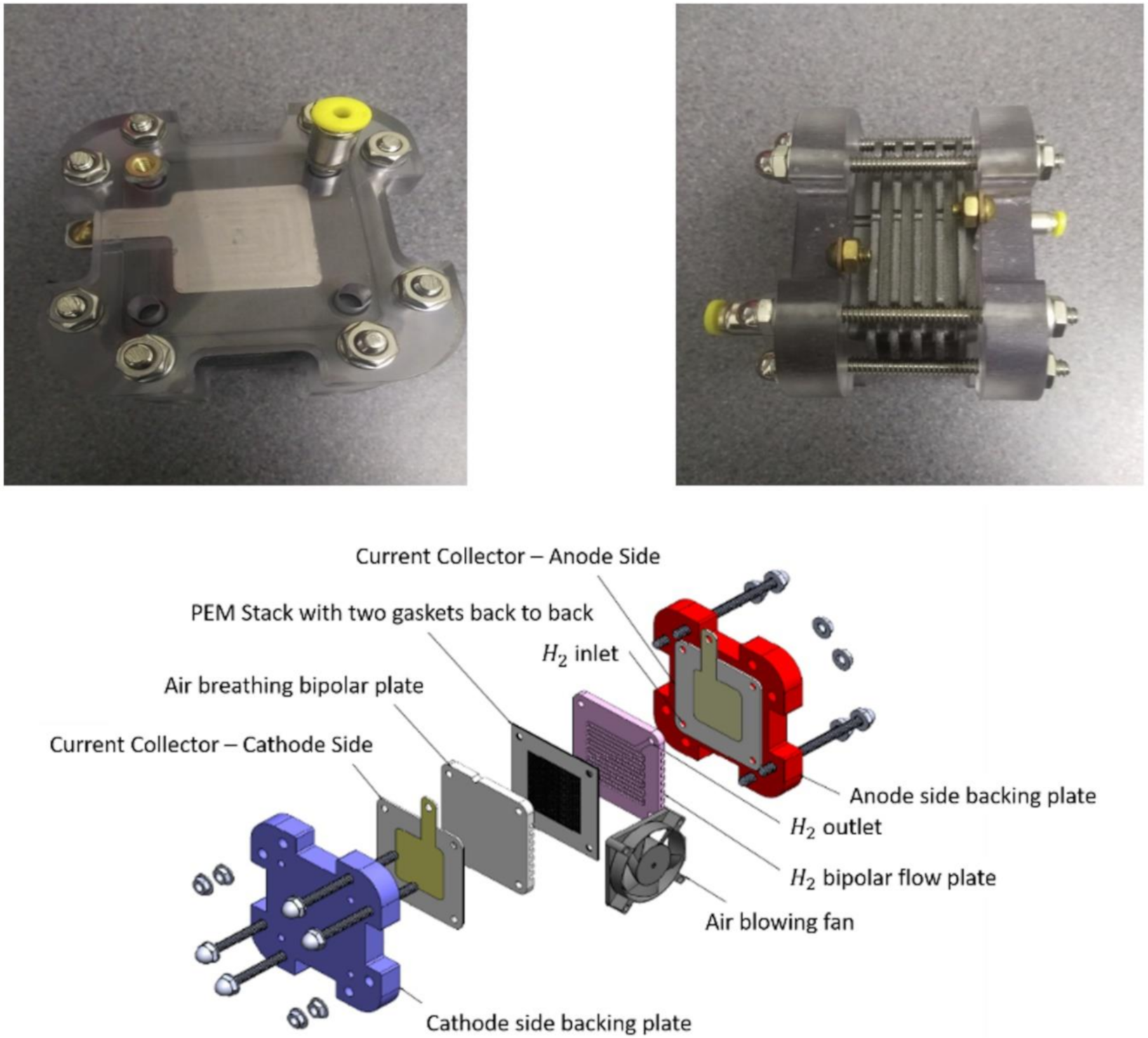 Current Collector – Anode Side

PEM Stack with two gaskets back to back

$H_2$ inlet

Air breathing bipolar plate

Current Collector – Cathode Side

Anode side backing plate

$H_2$ outlet

$H_2$ bipolar flow plate

Air blowing fan

Cathode side backing plate