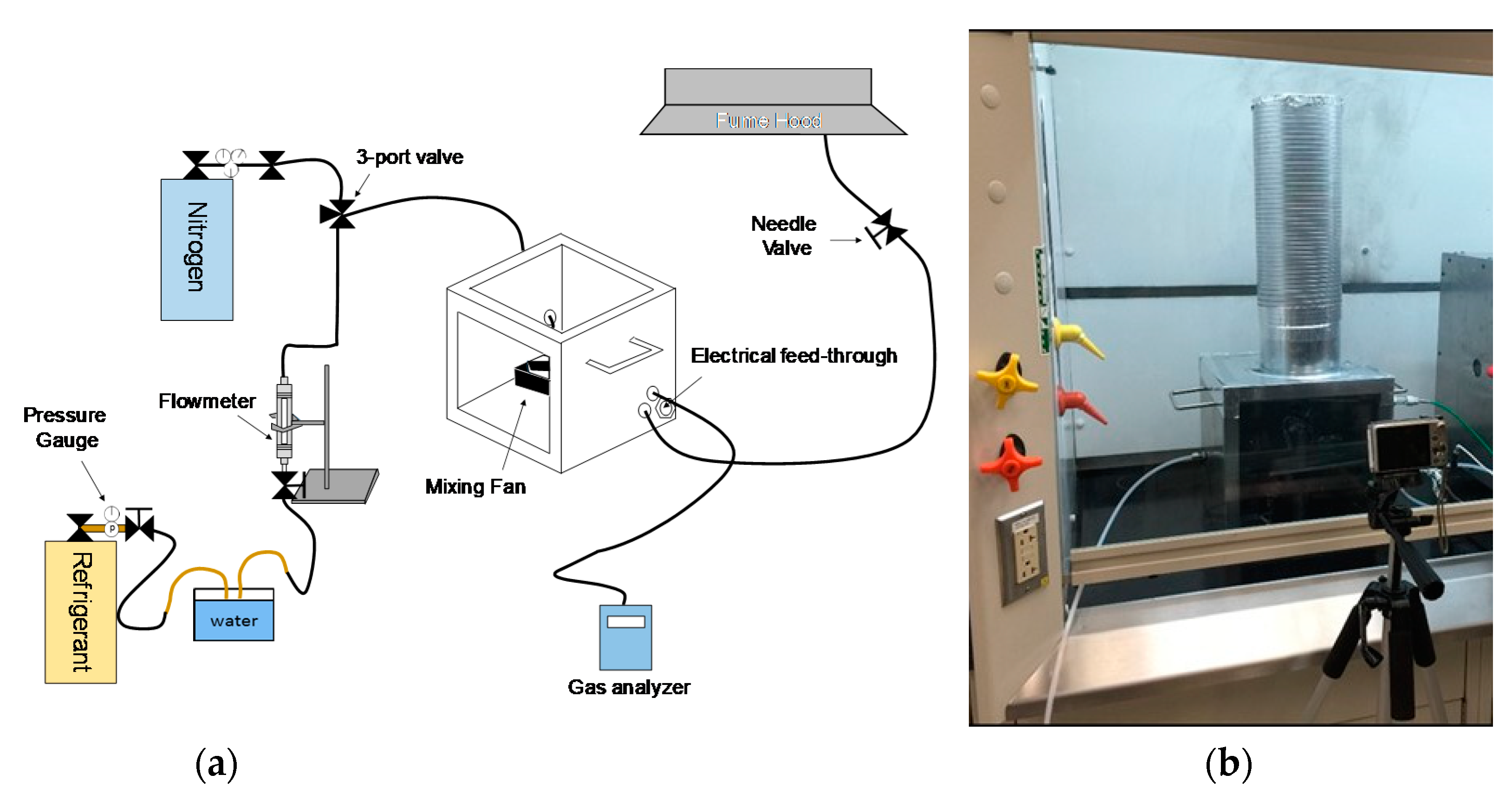 Fume Hood

3-port valve

Nitrogen

Needle Valve

Electrical feed-through

Flowmeter

Pressure Gauge

Mixing Fan

P

Refrigerant

water

Gas analyzer

(a)

(b)