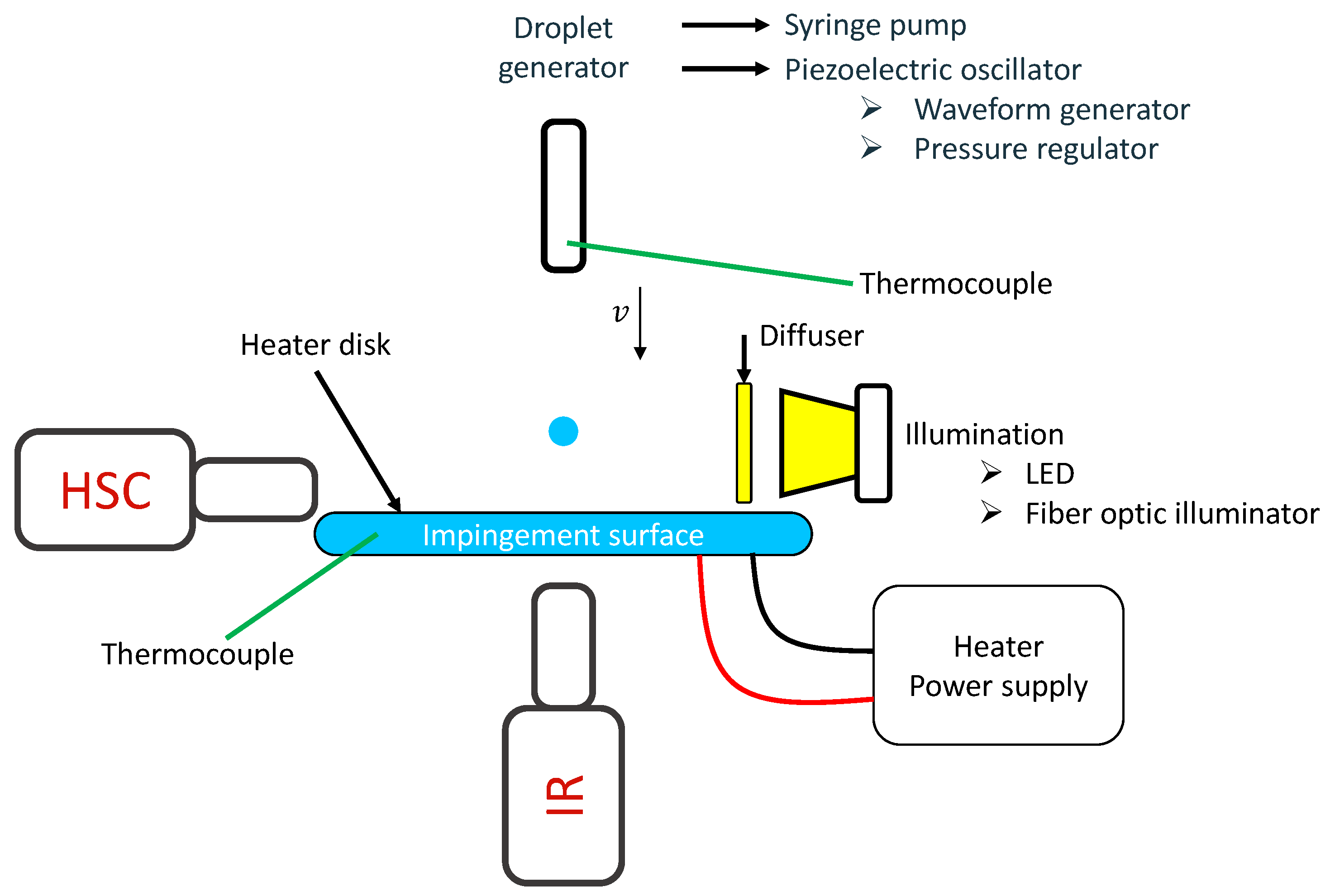 Droplet generator

Syringe pump

Piezoelectric oscillator

➢ Waveform generator

➢ Pressure regulator

Thermocouple

$v$

Heater disk

Diffuser

Illumination

➢ LED

➢ Fiber optic illuminator

HSC

Impingement surface

Thermocouple

Heater Power supply

IR