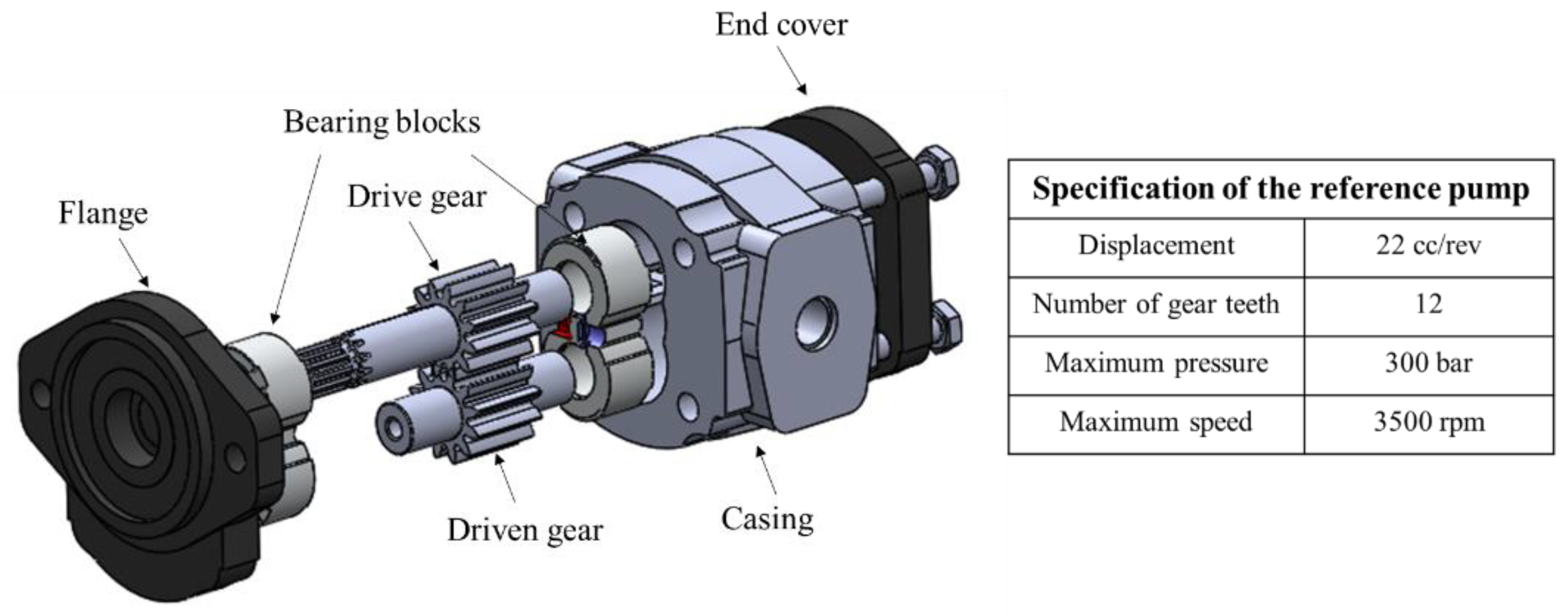 End cover

Bearing blocks

Drive gear

Flange

Driven gear

Casing

| Specification of the reference pump | |
|---|---|
| Displacement | 22 cc/rev |
| Number of gear teeth | 12 |
| Maximum pressure | 300 bar |
| Maximum speed | 3500 rpm |