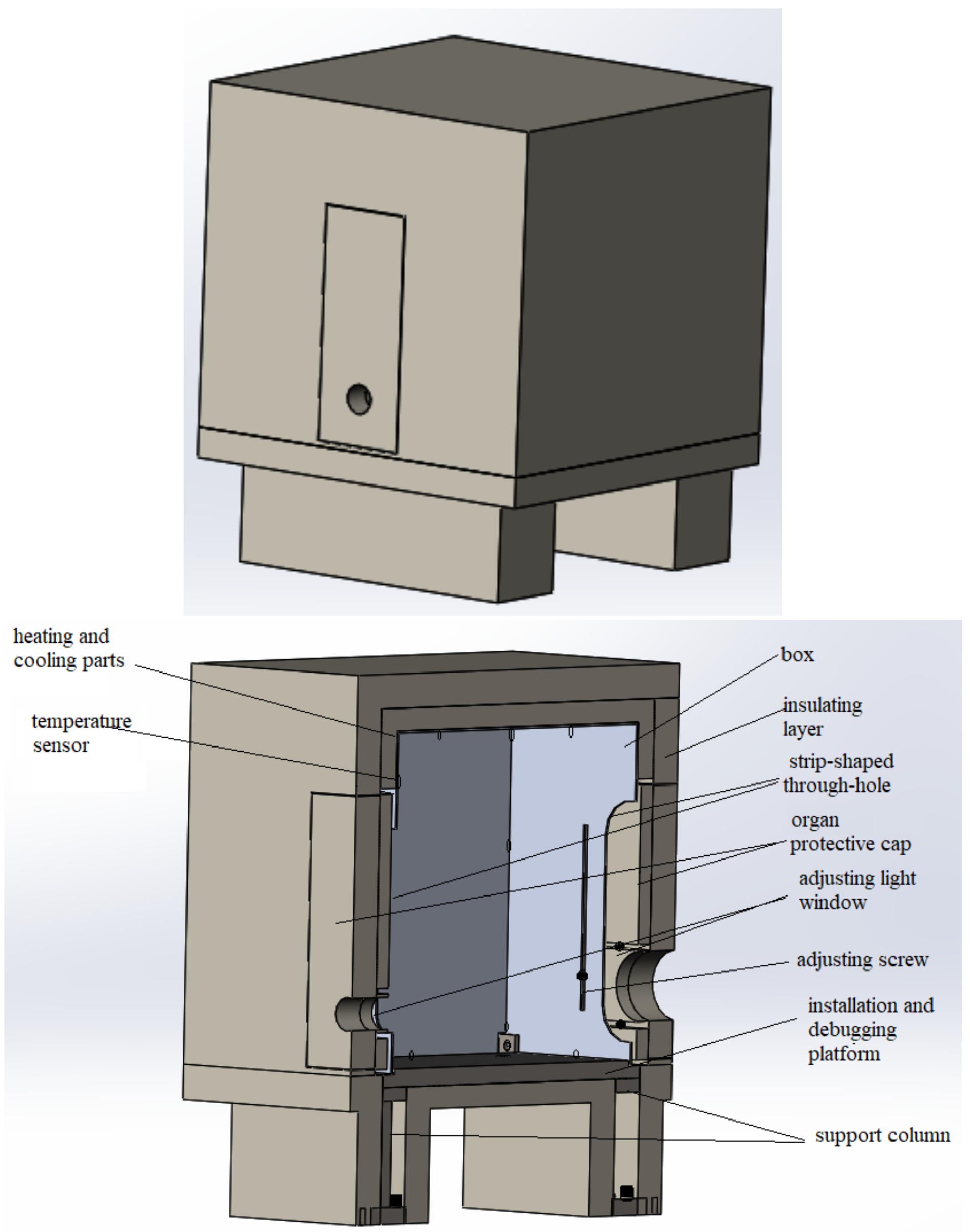 heating and cooling parts

temperature sensor

box

insulating layer

strip-shaped through-hole

organ protective cap

adjusting light window

adjusting screw

installation and debugging platform

support column