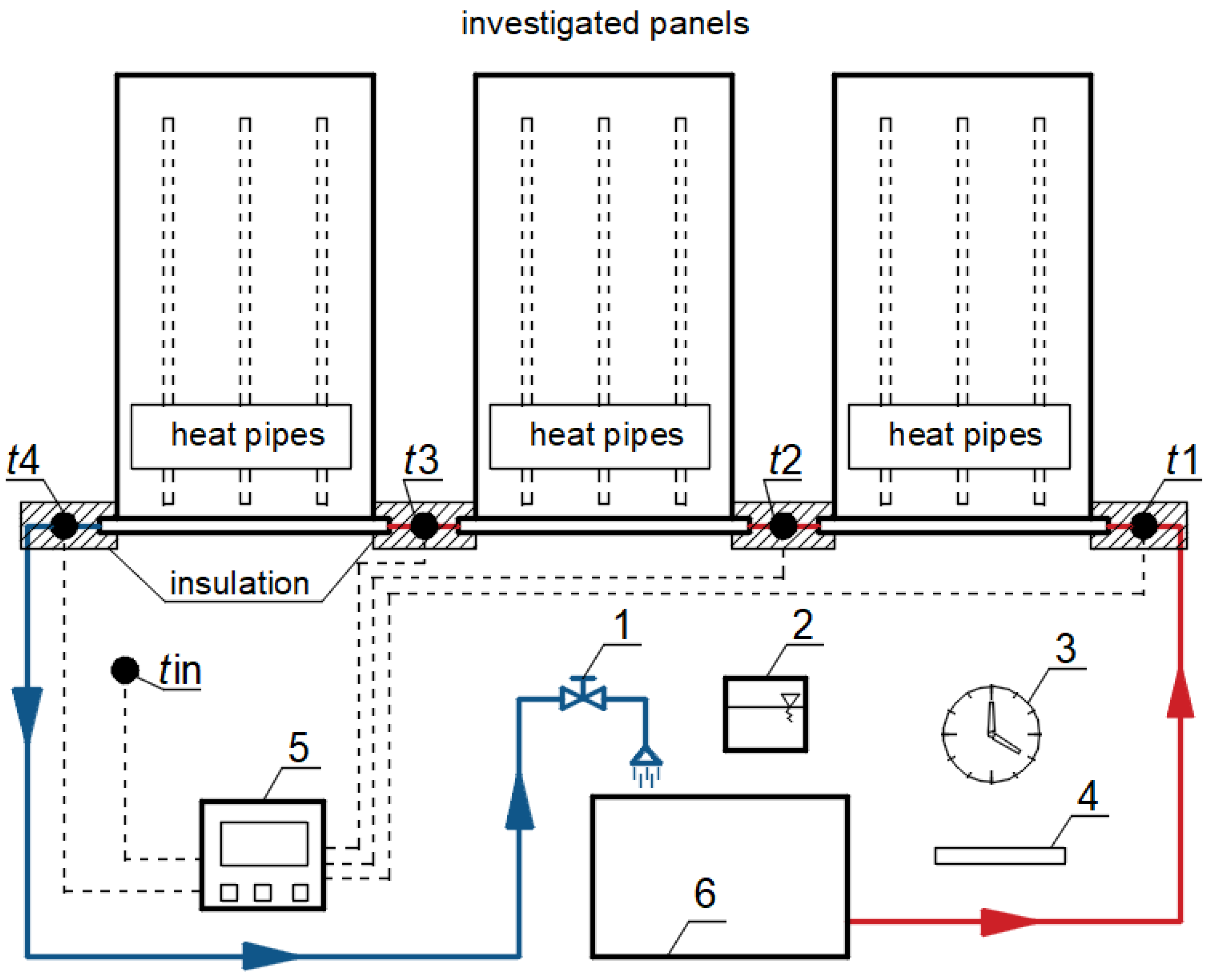 investigated panels

heat pipes

heat pipes

heat pipes

t4

t3

t2

t1

insulation

tin

1

2

3

4

5

6