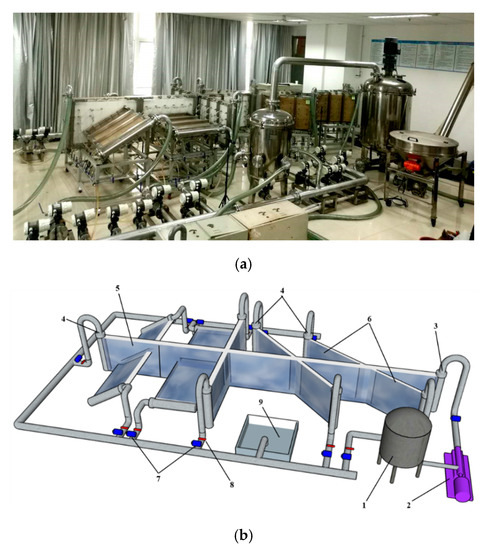 (a)

5
4
4
6
3
9
7
8
1
2

(b)