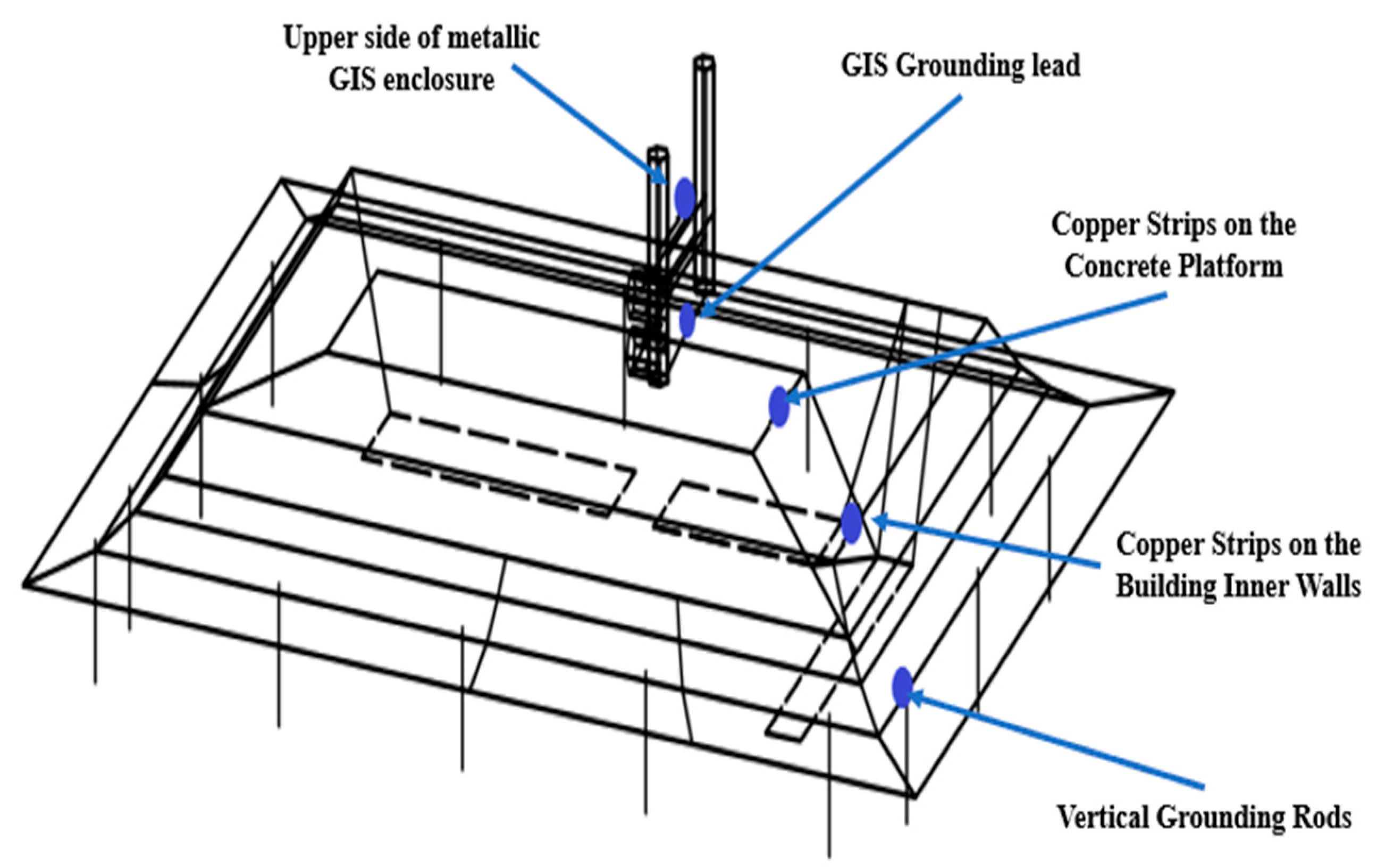 Upper side of metallic GIS enclosure

GIS Grounding lead

Copper Strips on the Concrete Platform

Copper Strips on the Building Inner Walls

Vertical Grounding Rods