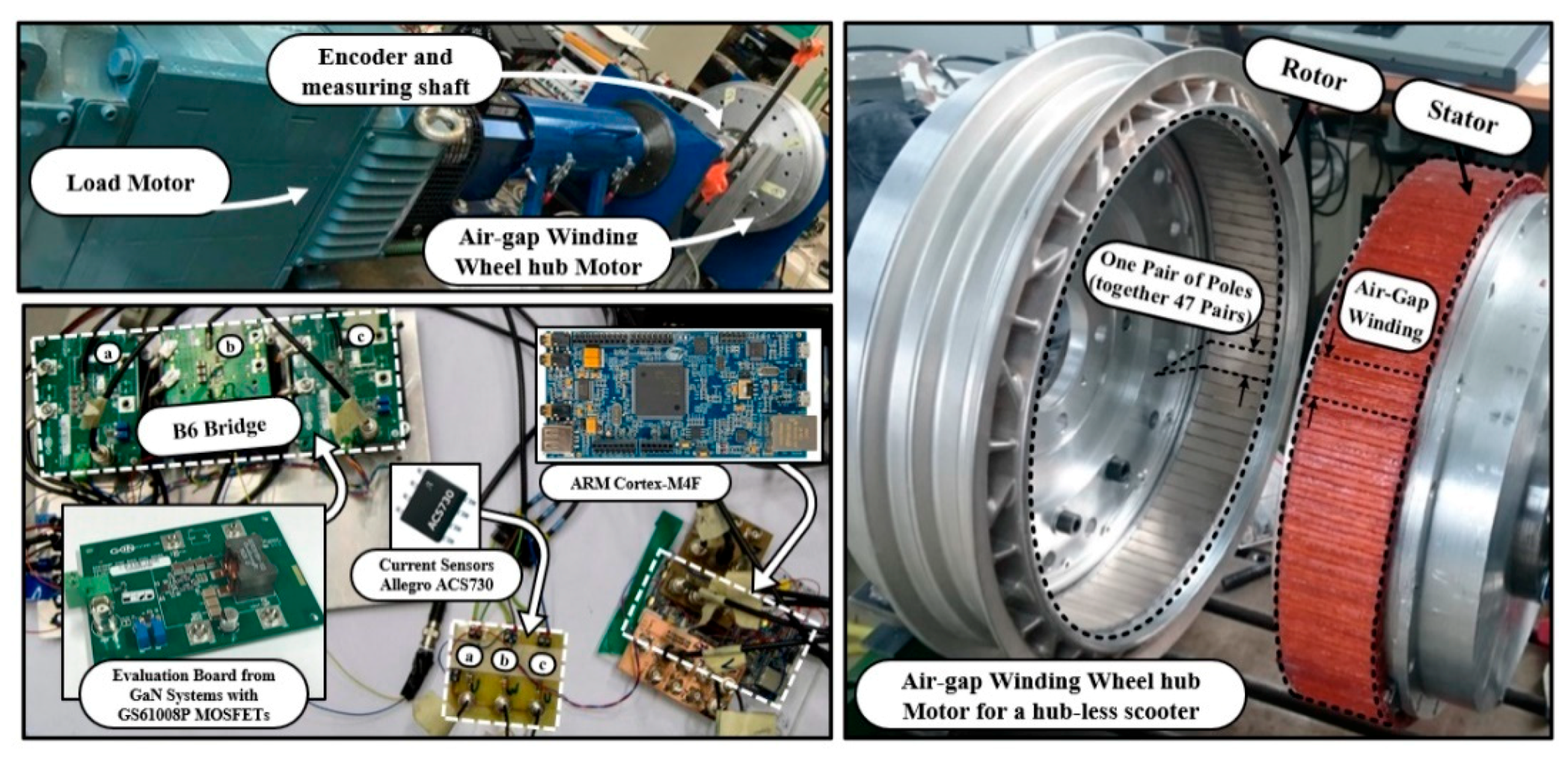 Encoder and measuring shaft

Load Motor

Air-gap Winding Wheel hub Motor

a

b

c

B6 Bridge

ARM Cortex-M4F

ACS730

Current Sensors Allegro ACS730

Evaluation Board from GaN Systems with GS61008P MOSFETs

a

b

c

Rotor

Stator

One Pair of Poles (together 47 Pairs)

Air-Gap Winding

Air-gap Winding Wheel hub Motor for a hub-less scooter