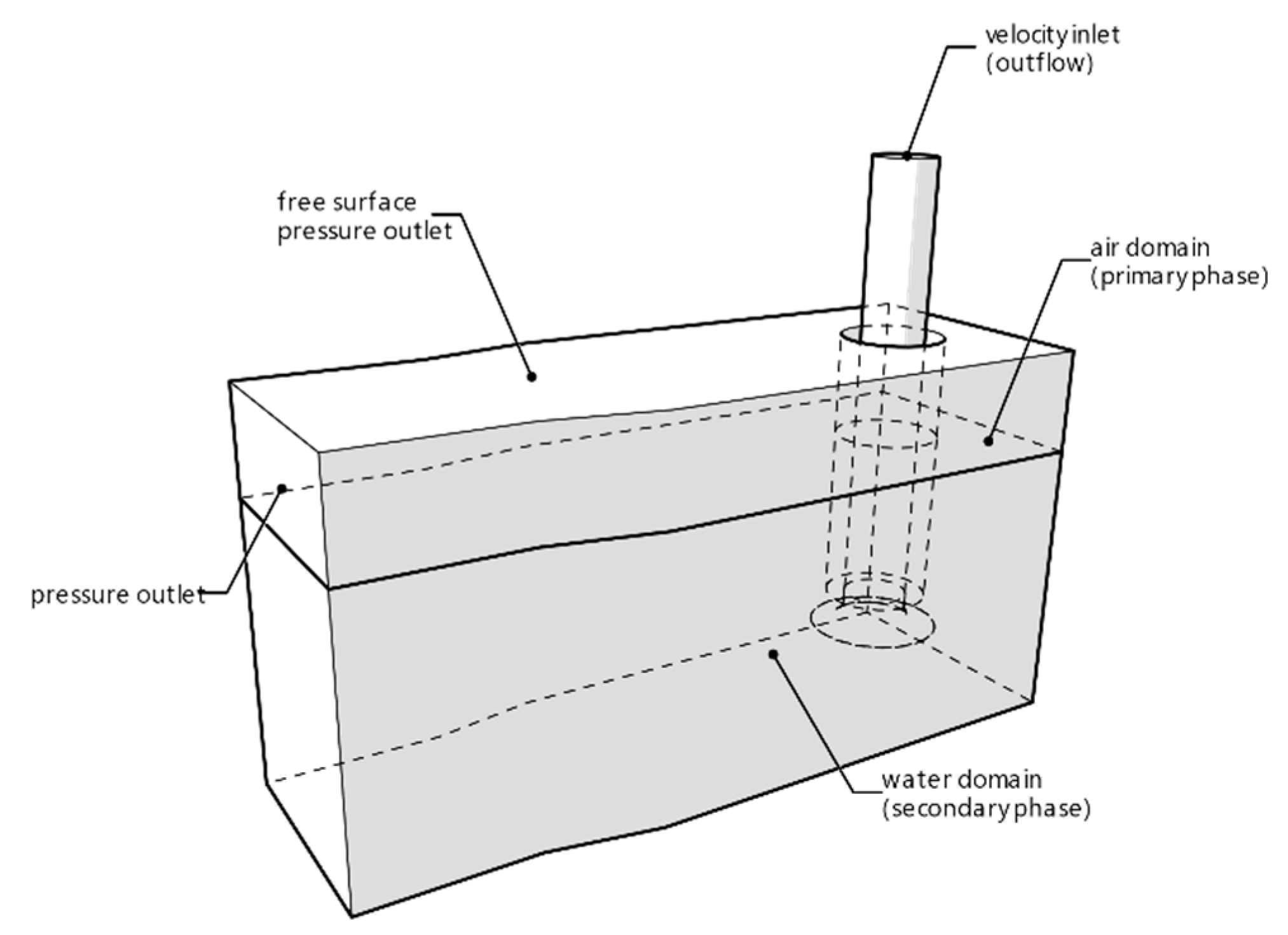 velocity inlet
(outflow)

free surface
pressure outlet

air domain
(primary phase)

pressure outlet

water domain
(secondary phase)