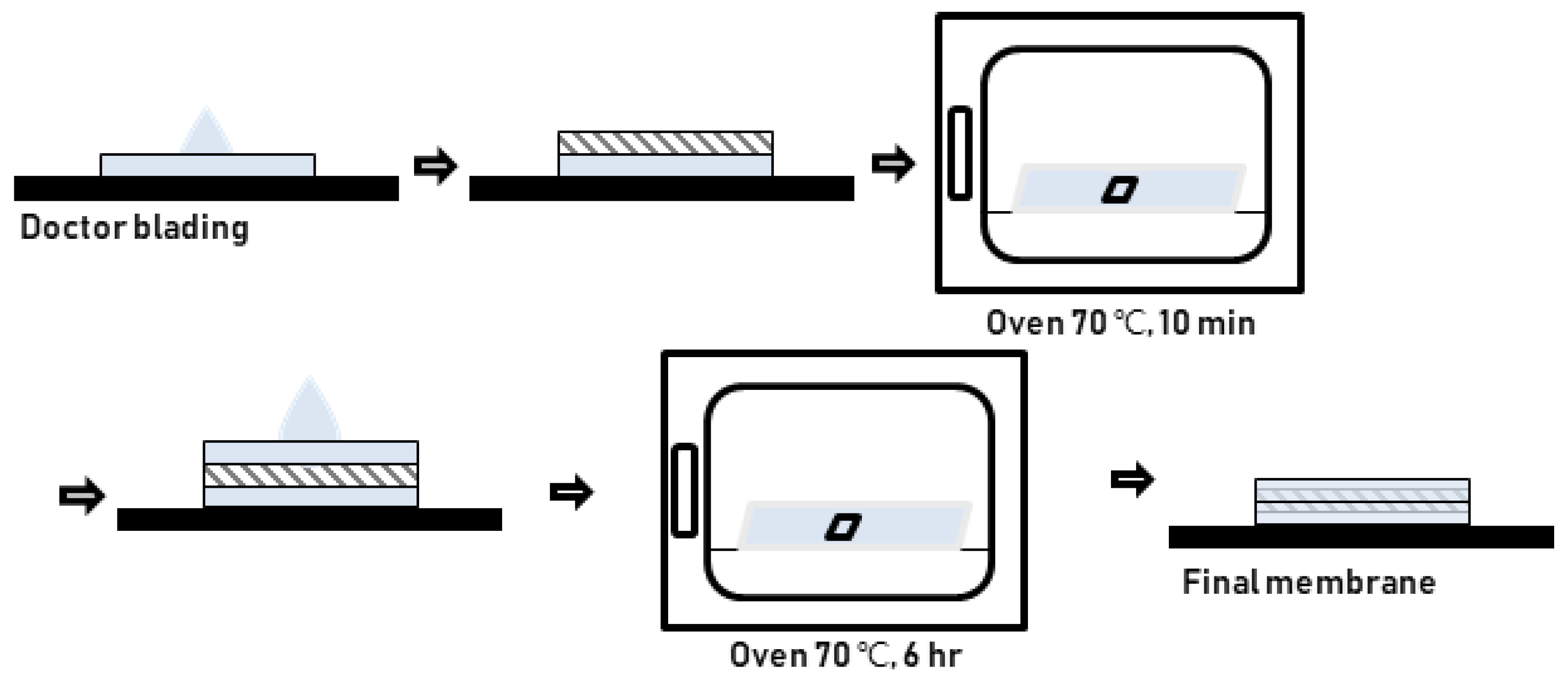 Doctor blading

Oven 70 ℃, 10 min

Oven 70 ℃, 6 hr

Final membrane