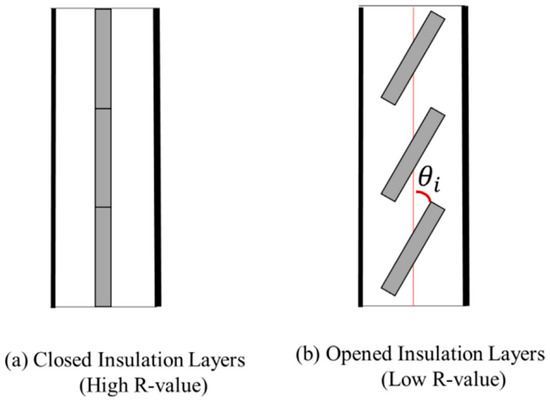 $\theta_i$

(a) Closed Insulation Layers (High R-value)

(b) Opened Insulation Layers (Low R-value)