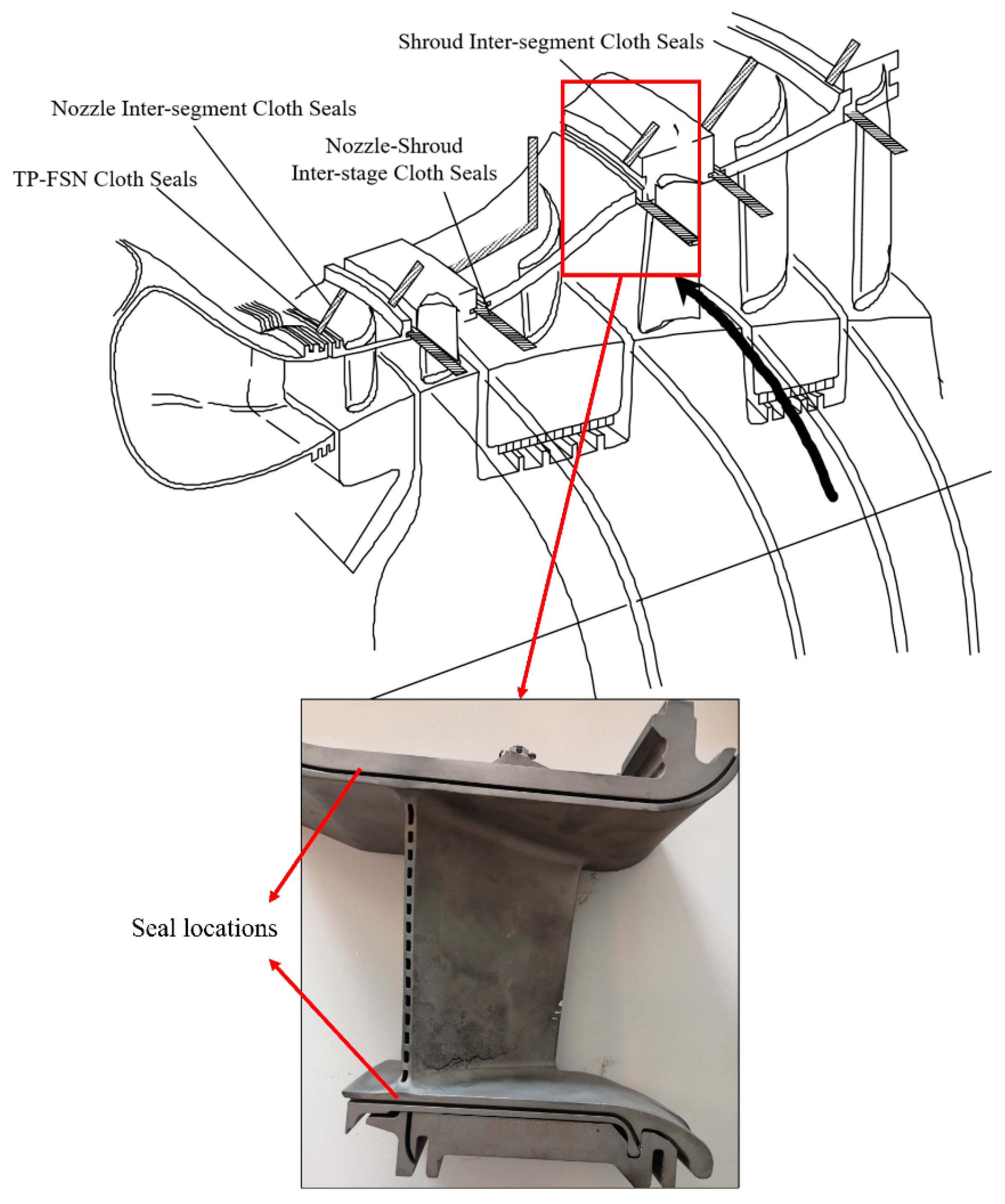 Shroud Inter-segment Cloth Seals

Nozzle Inter-segment Cloth Seals

Nozzle-Shroud Inter-stage Cloth Seals

TP-FSN Cloth Seals

Seal locations