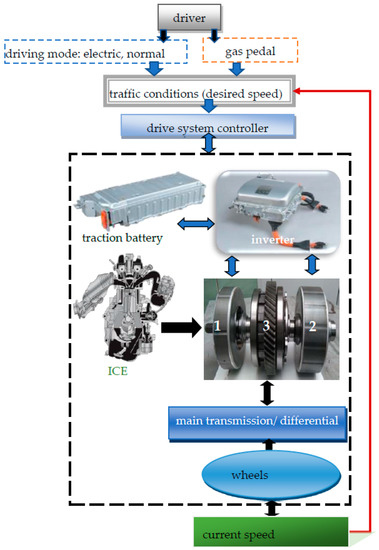 driver

driving mode: electric, normal

gas pedal

traffic conditions (desired speed)

drive system controller

traction battery

inverter

ICE

1

3

2

main transmission/ differential

wheels

current speed