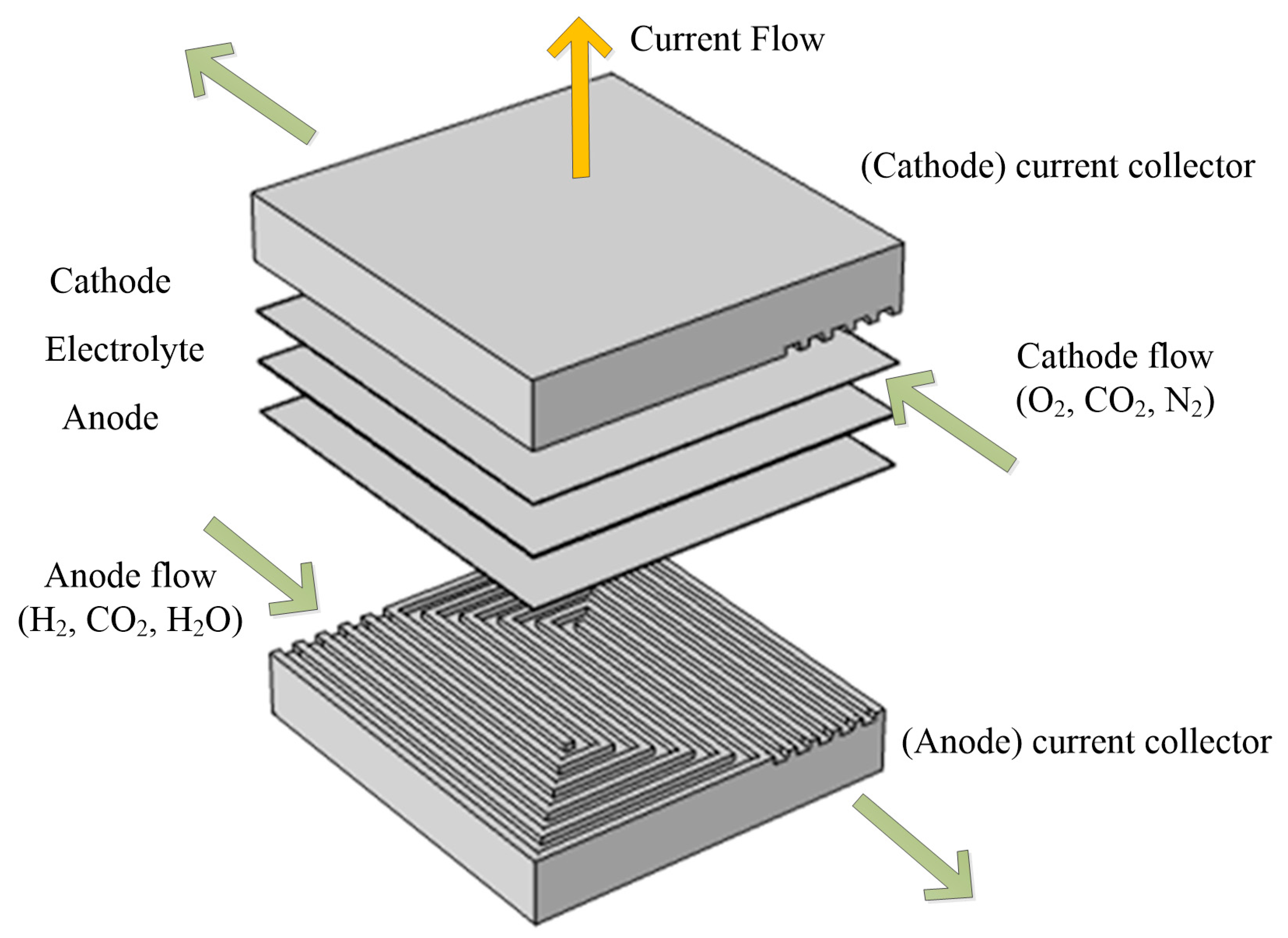 Current Flow

(Cathode) current collector

Cathode

Electrolyte

Anode

Cathode flow
($O_2$, $CO_2$, $N_2$)

Anode flow
($H_2$, $CO_2$, $H_2O$)

(Anode) current collector