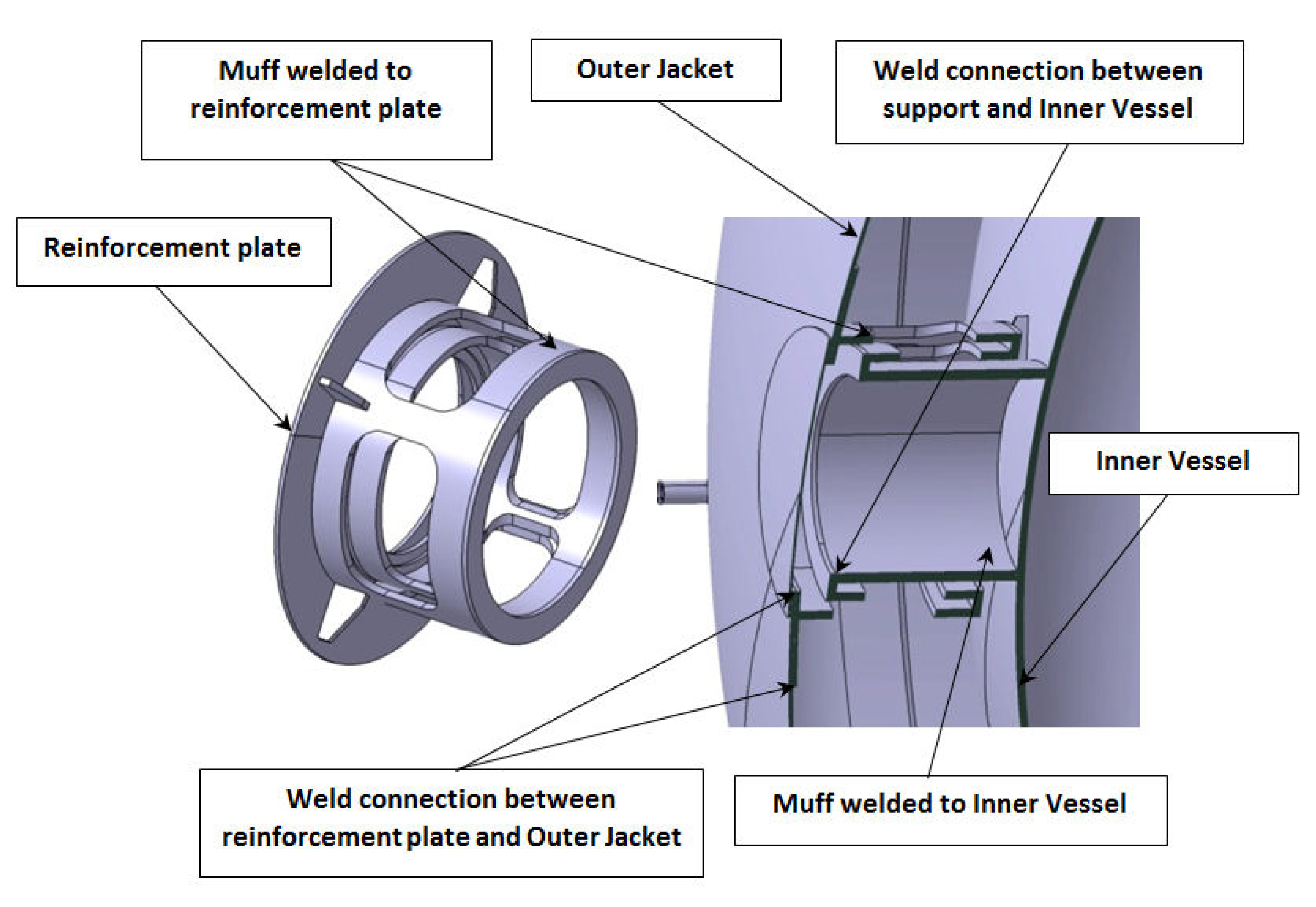 Muff welded to reinforcement plate

Outer Jacket

Weld connection between support and Inner Vessel

Reinforcement plate

Inner Vessel

Weld connection between reinforcement plate and Outer Jacket

Muff welded to Inner Vessel