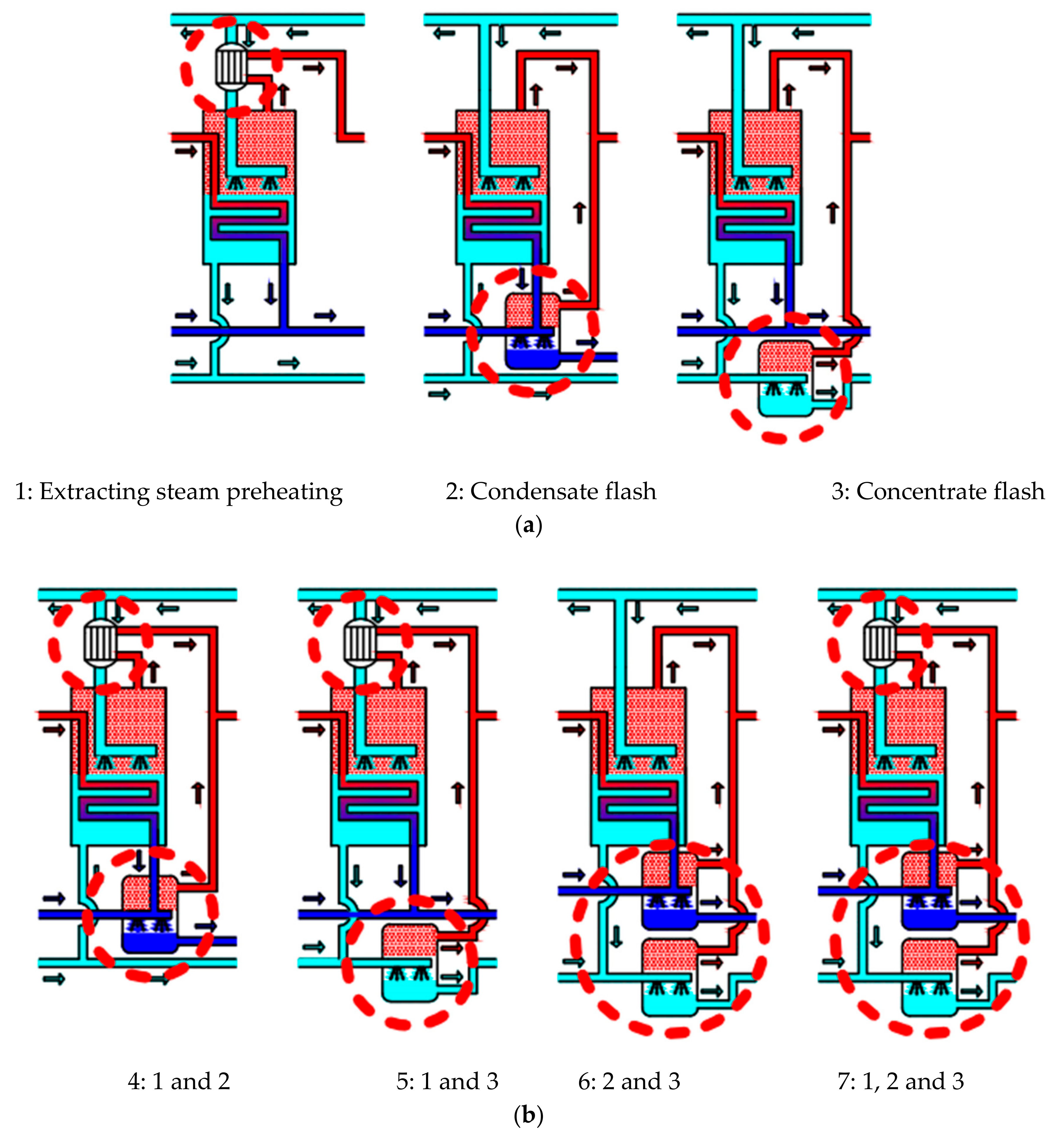 1: Extracting steam preheating

2: Condensate flash

3: Concentrate flash

(a)

4: 1 and 2

5: 1 and 3

6: 2 and 3

7: 1, 2 and 3

(b)