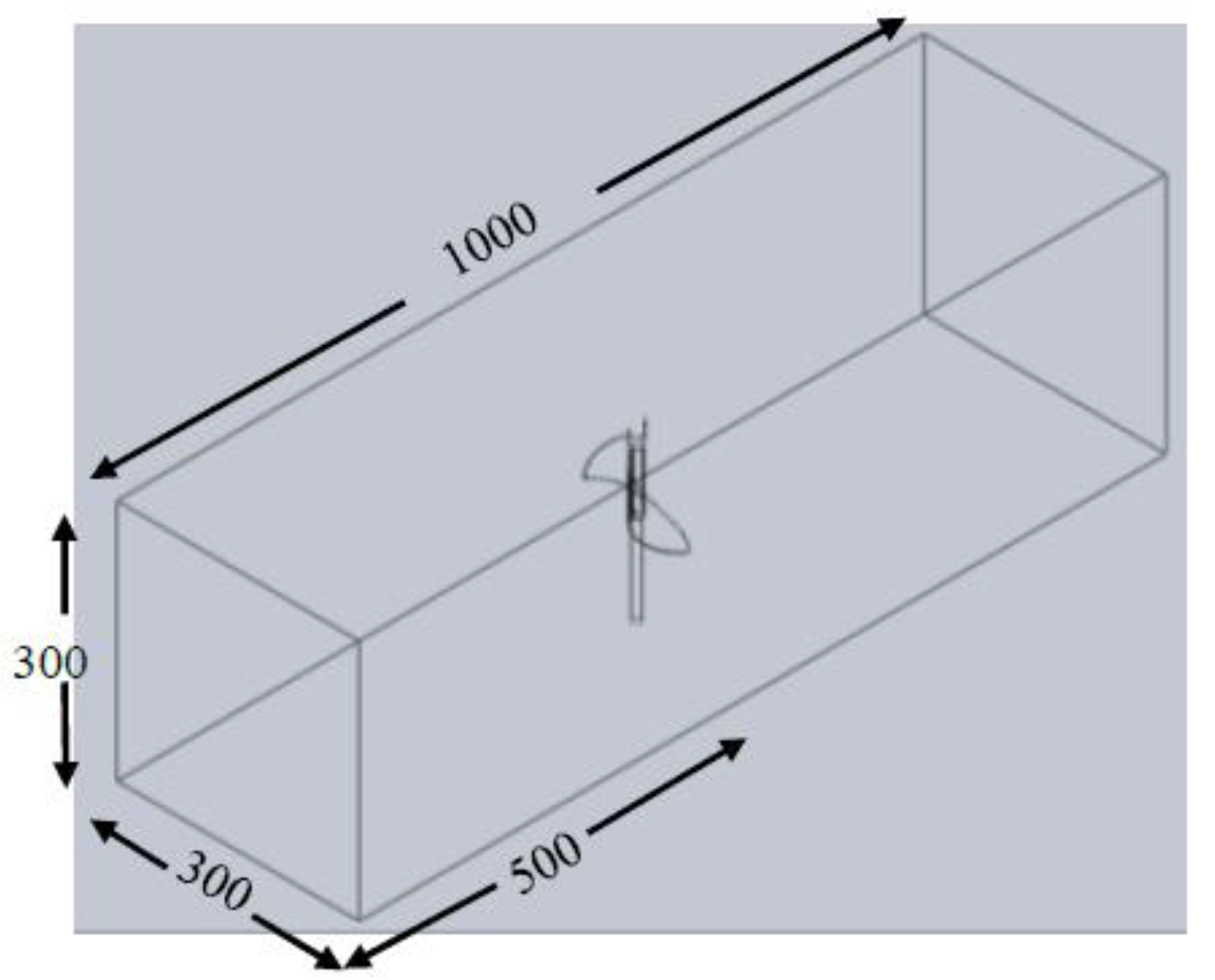 1000

300

300

500