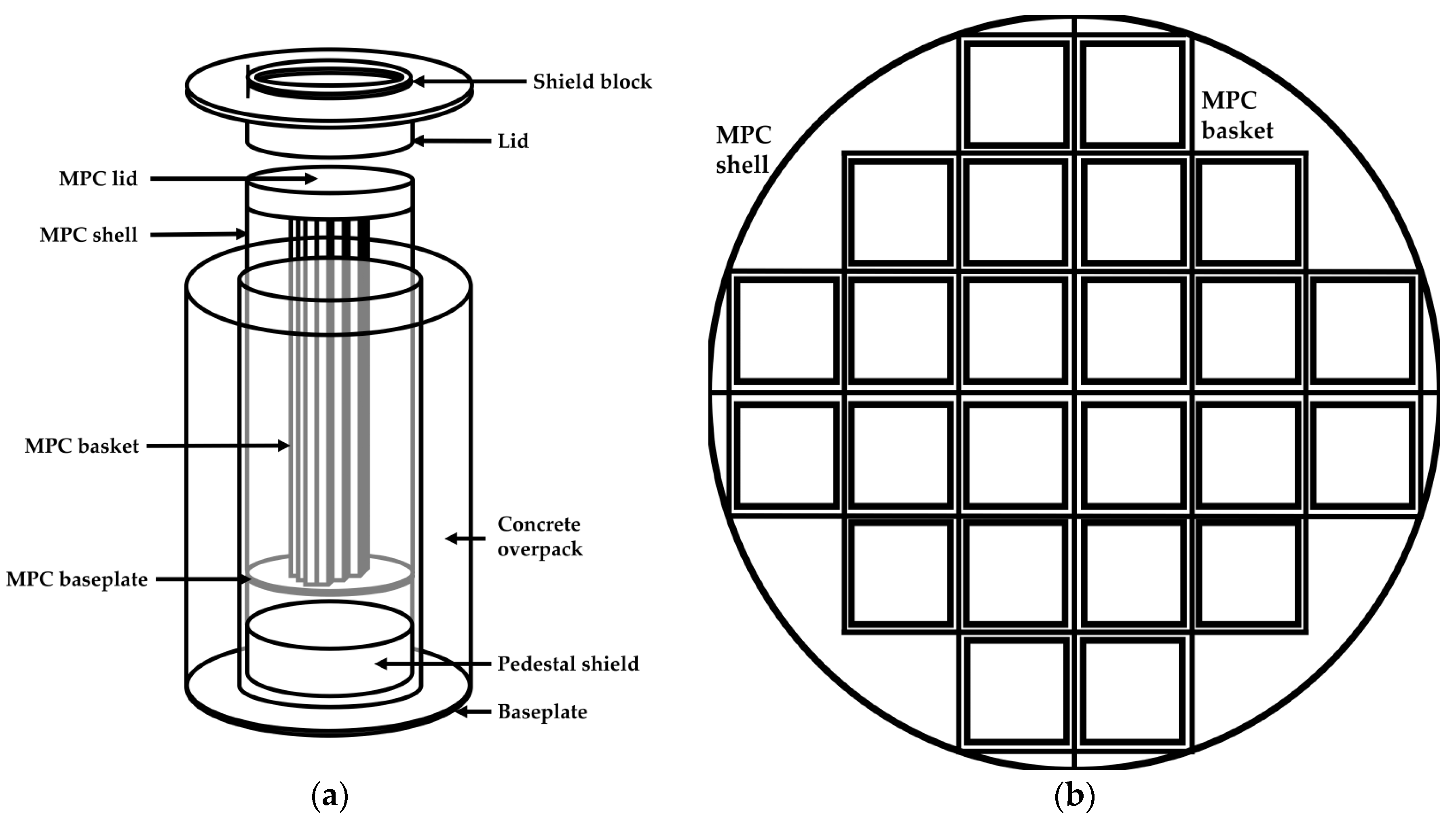 Shield block
Lid
MPC lid
MPC shell
MPC basket
Concrete overpack
MPC baseplate
Pedestal shield
Baseplate
(a)

MPC shell
MPC basket
(b)