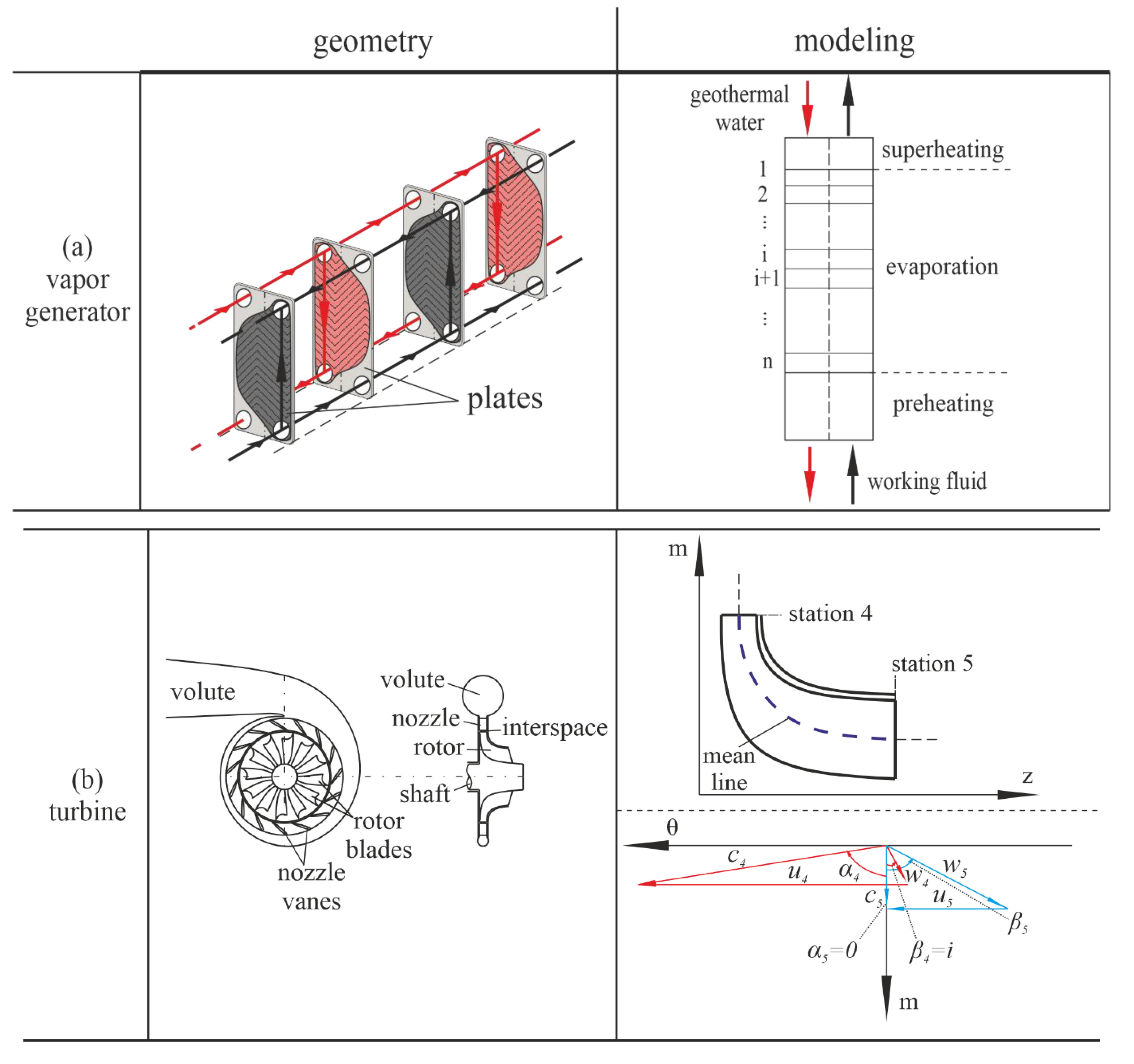 geometry

modeling

(a) vapor generator

plates

geothermal water

superheating

1

2

⋮

i

i+1

⋮

n

evaporation

preheating

working fluid

(b) turbine

volute

volute

nozzle

interspace

rotor

shaft

rotor blades

nozzle vanes

m

station 4

station 5

mean line

z

θ

$c_4$

$u_4$

$\alpha_4$

$w_4$

$w_5$

$c_5$

$u_5$

$\beta_5$

$\alpha_5=0$

$\beta_4=i$

m