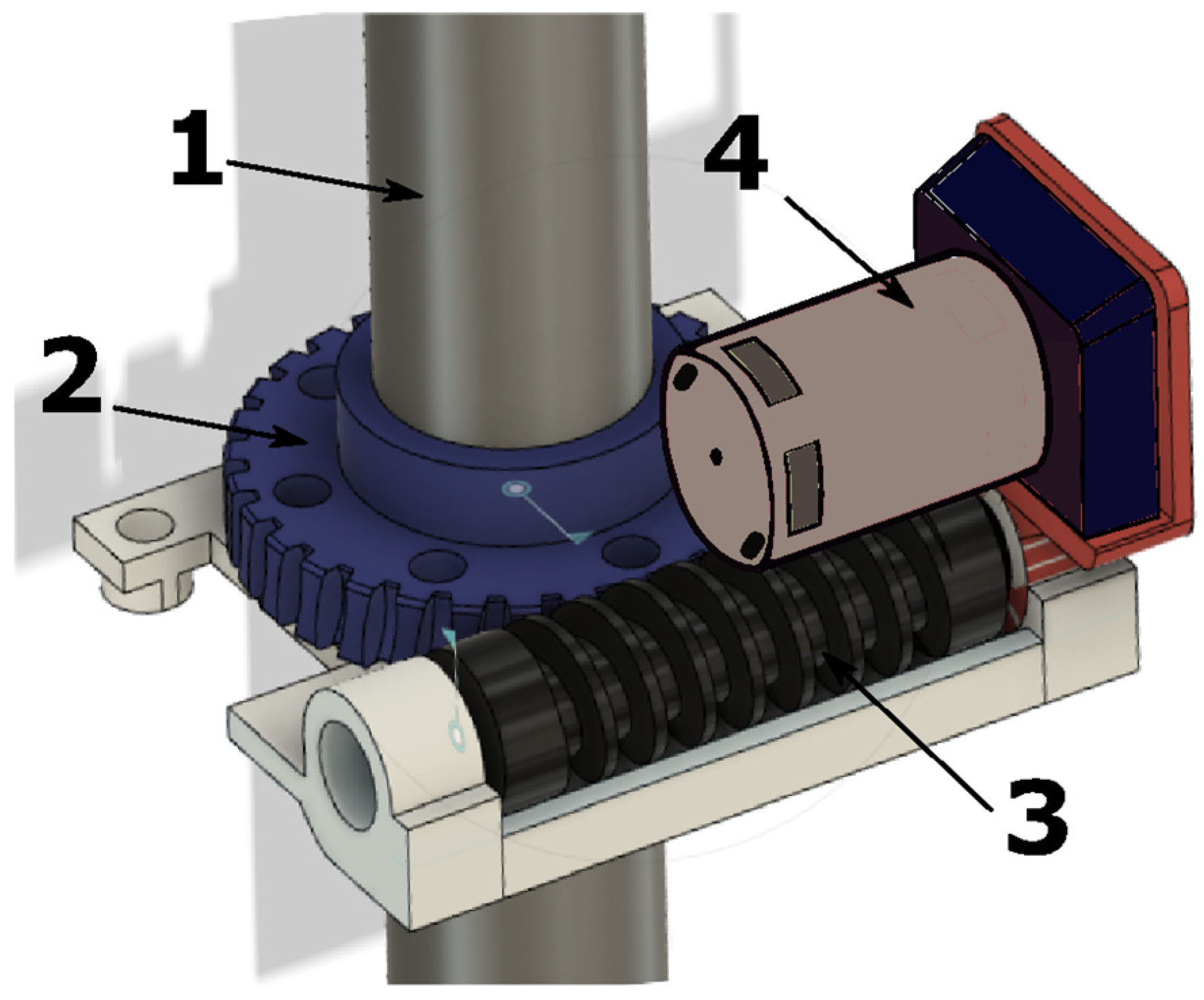 1
4
2
3