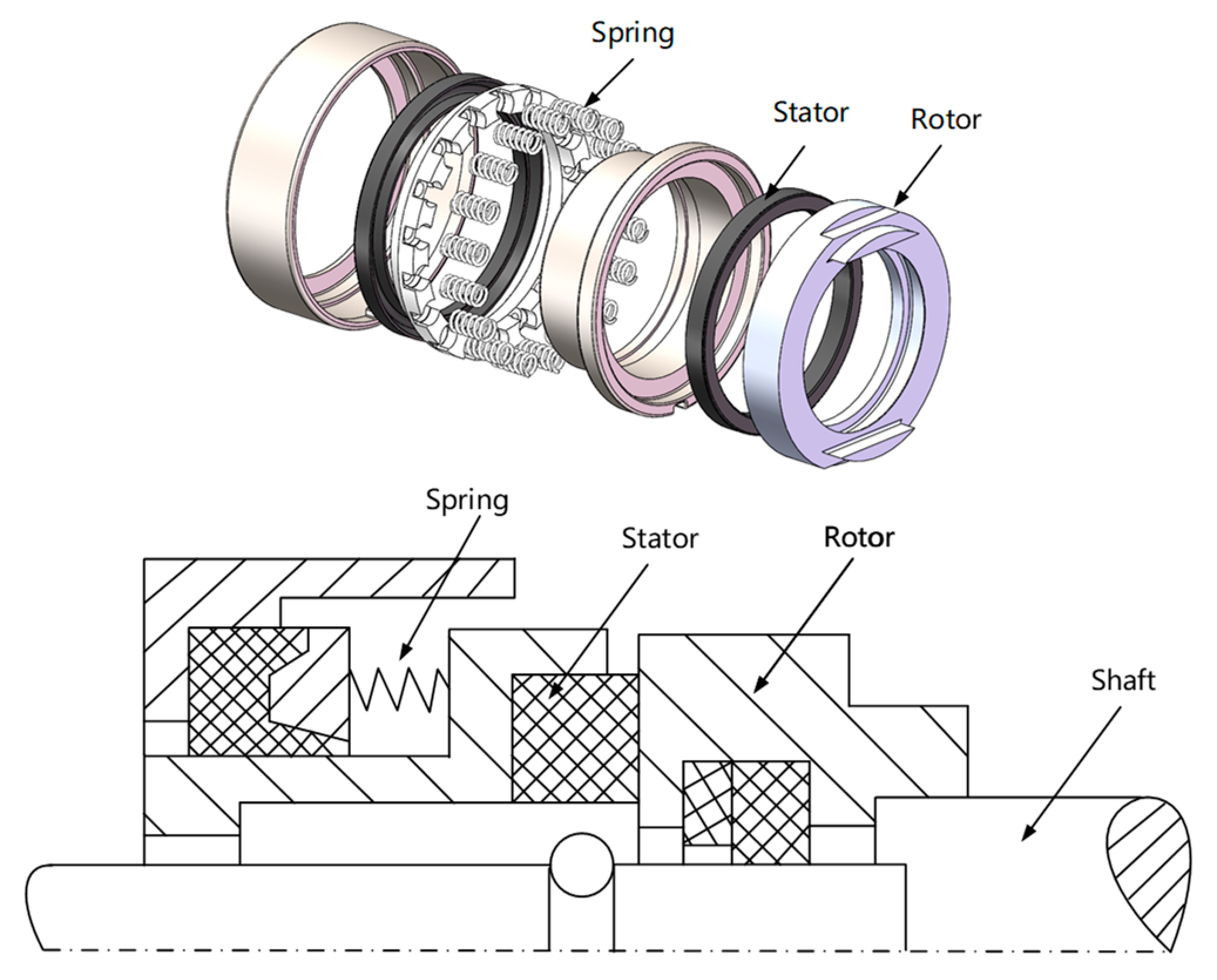 Spring

Stator

Rotor

Spring

Stator

Rotor

Shaft