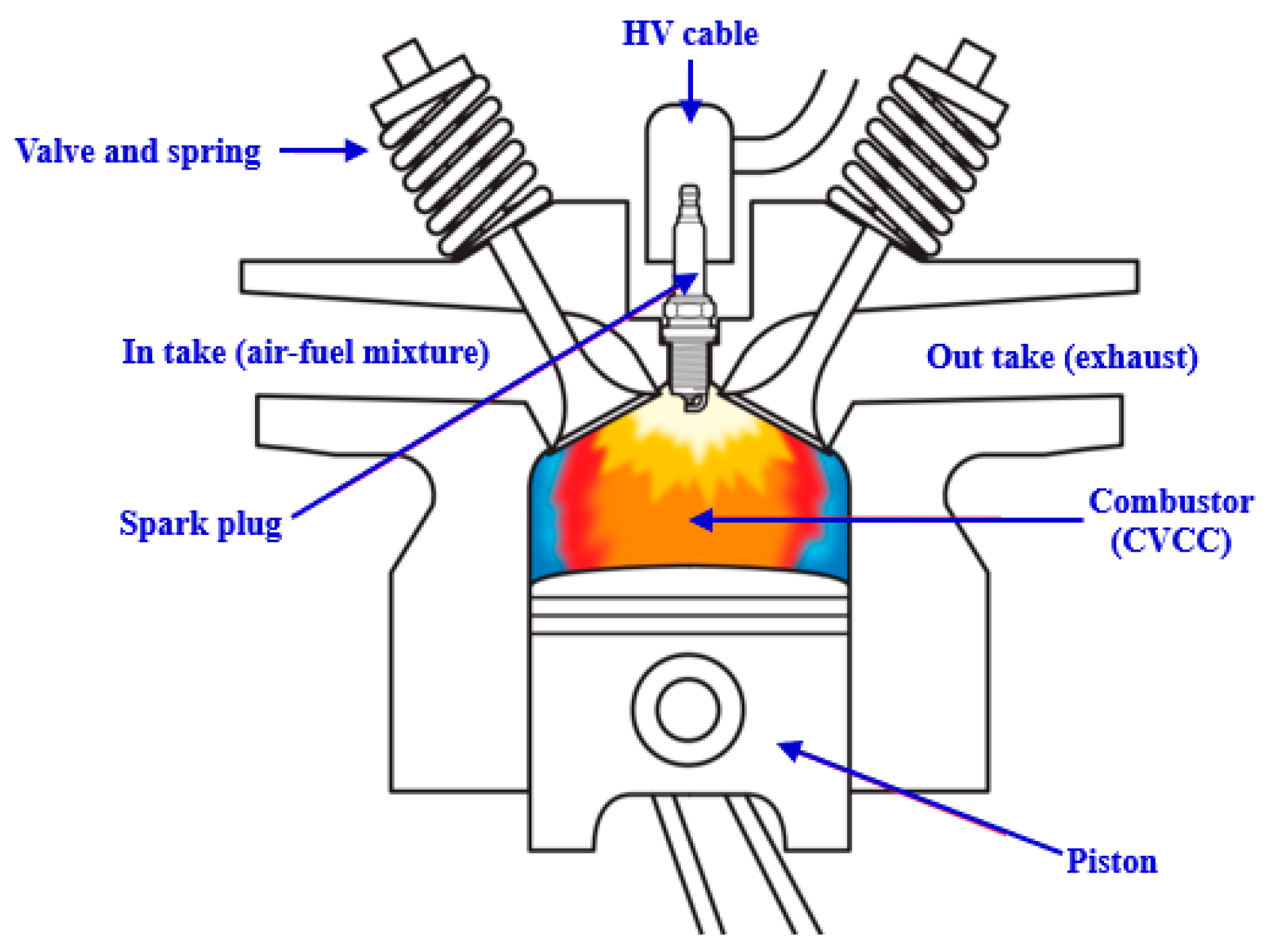 HV cable

Valve and spring

In take (air-fuel mixture)

Out take (exhaust)

Spark plug

Combustor (CVCC)

Piston