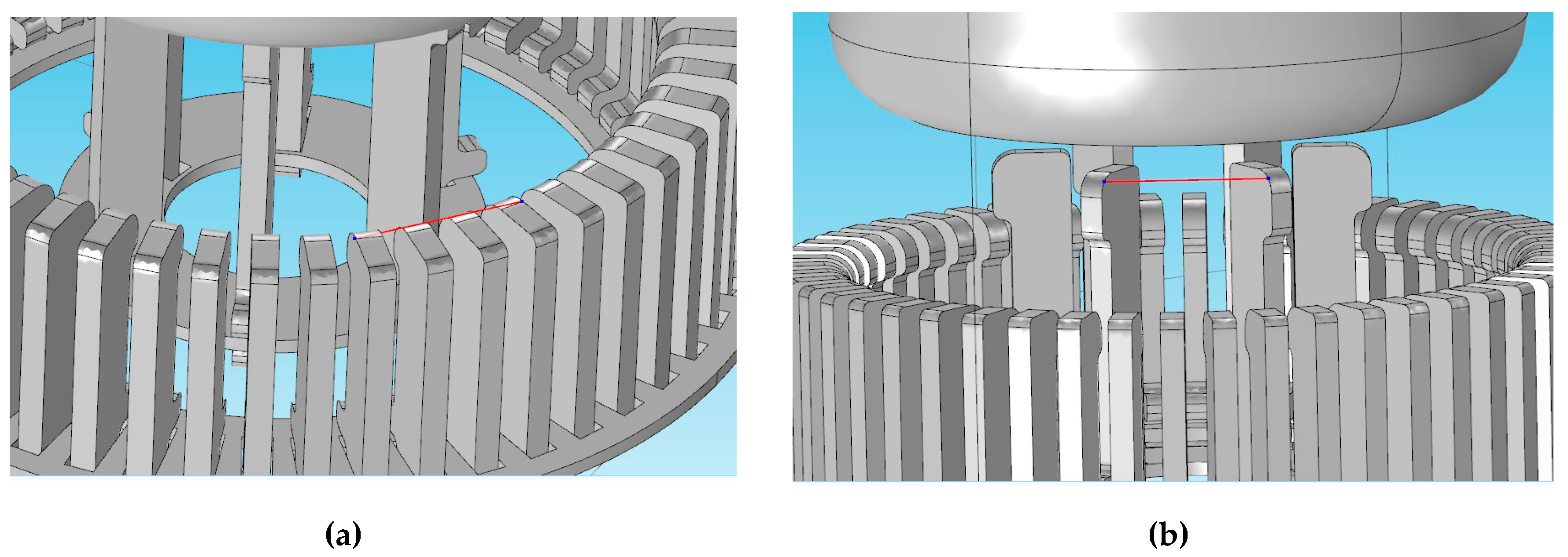 (a)

(b)