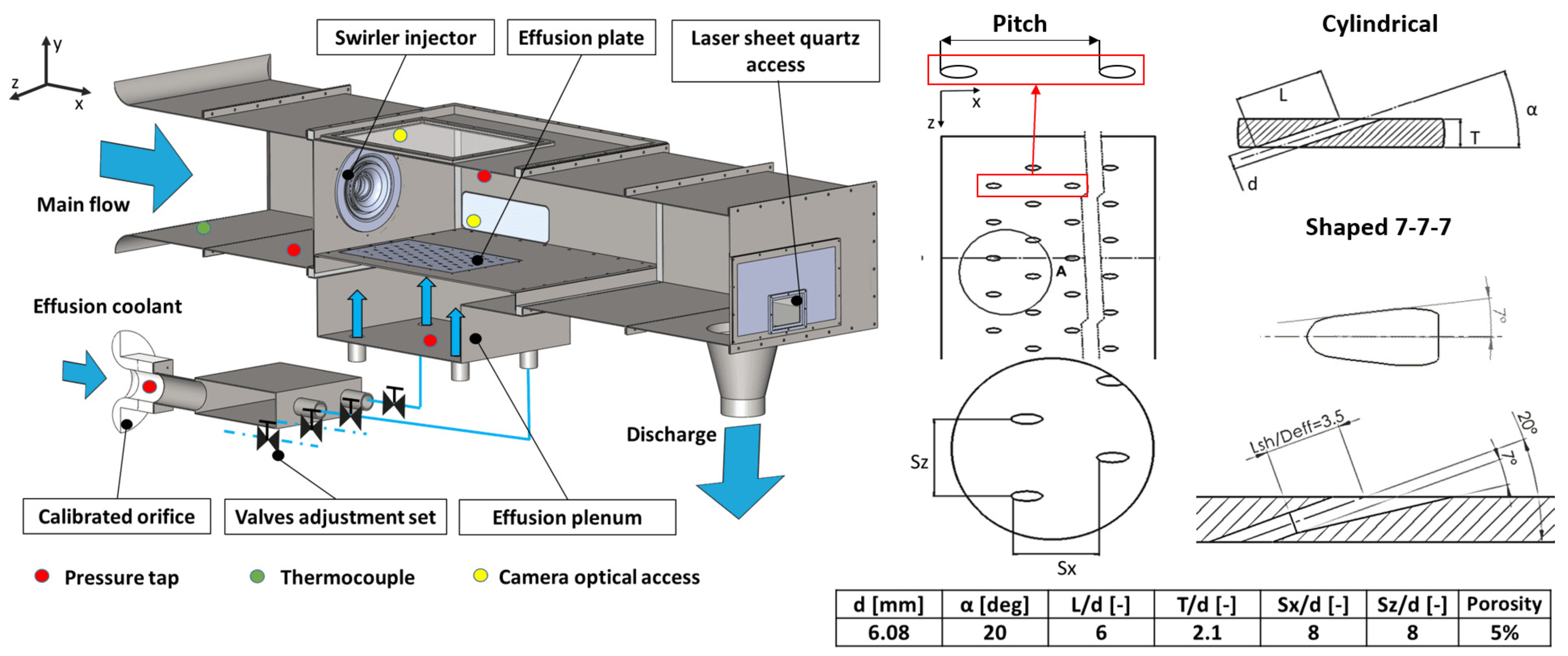 y
z
x

Swirler injector

Effusion plate

Laser sheet quartz access

Main flow

Effusion coolant

Discharge

Calibrated orifice

Valves adjustment set

Effusion plenum

Pressure tap

Thermocouple

Camera optical access

Pitch

x
z

A

Sz

Sx

Cylindrical

L

α

T

d

Shaped 7-7-7

7°

Lsh/Deff=3.5

20°

7°

| d [mm] | α [deg] | L/d [-] | T/d [-] | Sx/d [-] | Sz/d [-] | Porosity |
|---|---|---|---|---|---|---|
| 6.08 | 20 | 6 | 2.1 | 8 | 8 | 5% |