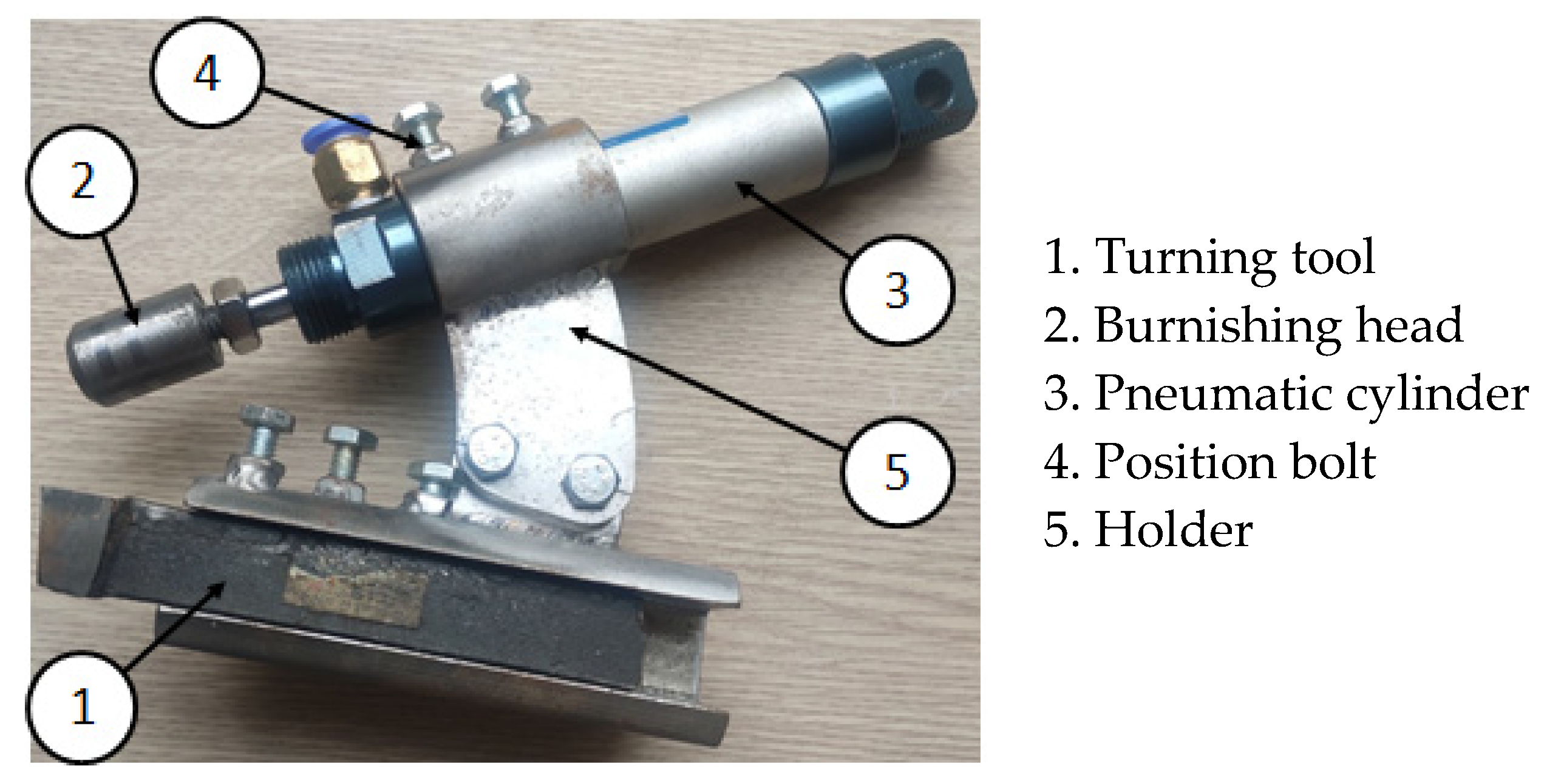 4
2
3
5
1

1. Turning tool
2. Burnishing head
3. Pneumatic cylinder
4. Position bolt
5. Holder